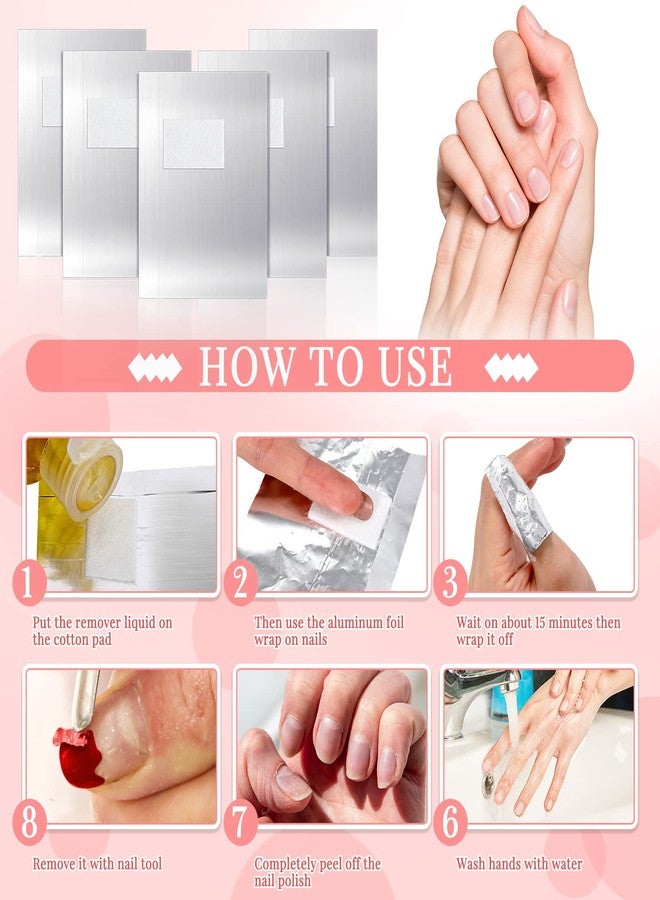 HOW TO USE

1
Put the remover liquid on the cotton pad

2
Then use the aluminum foil wrap on nails

3
Wait on about 15 minutes then wrap it off

8
Remove it with nail tool

7
Completely peel off the nail polish

6
Wash hands with water