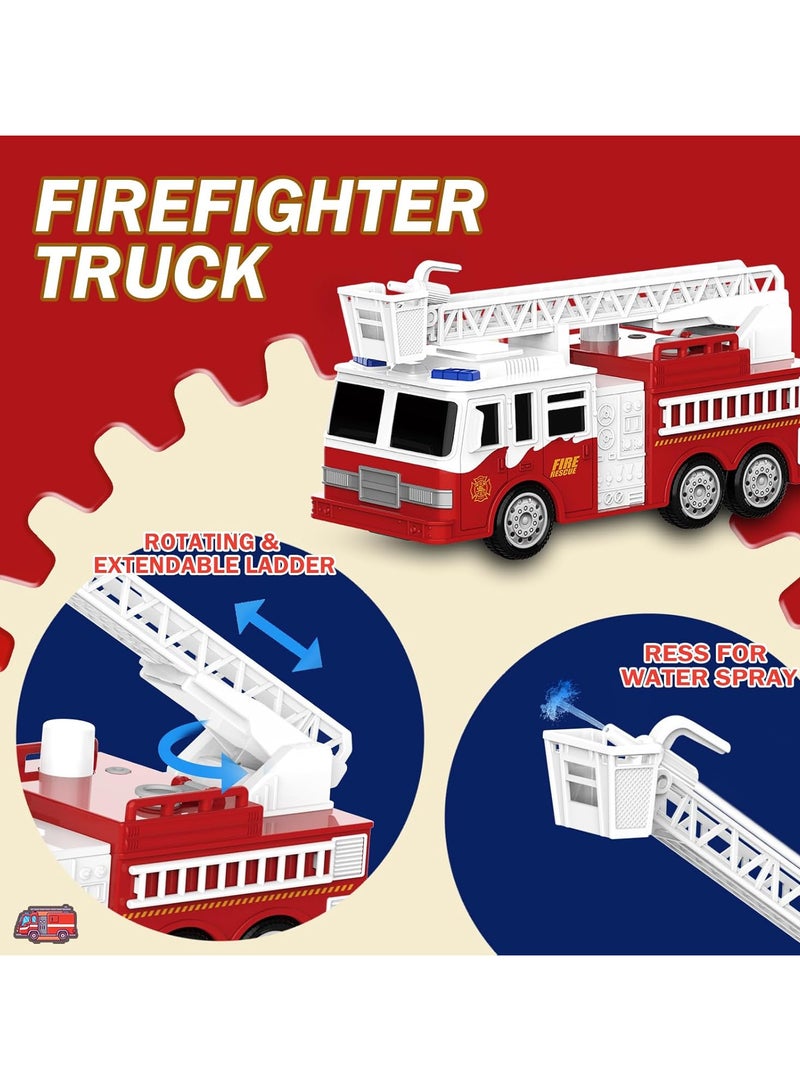 FIREFIGHTER TRUCK

FIRE RESCUE

ROTATING & EXTENDABLE LADDER

RESS FOR WATER SPRAY