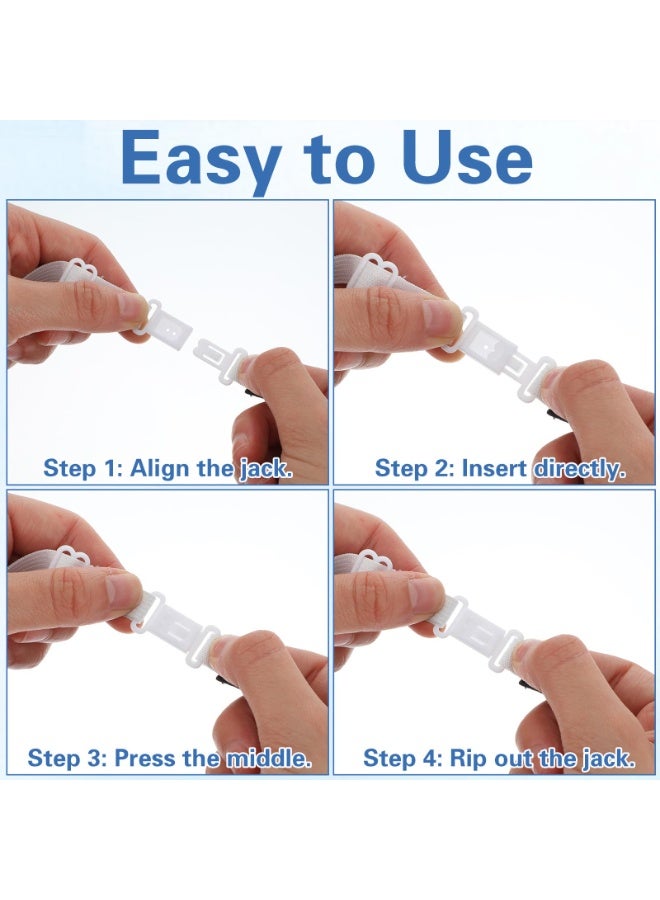 Easy to Use

Step 1: Align the jack.

Step 2: Insert directly.

Step 3: Press the middle.

Step 4: Rip out the jack.