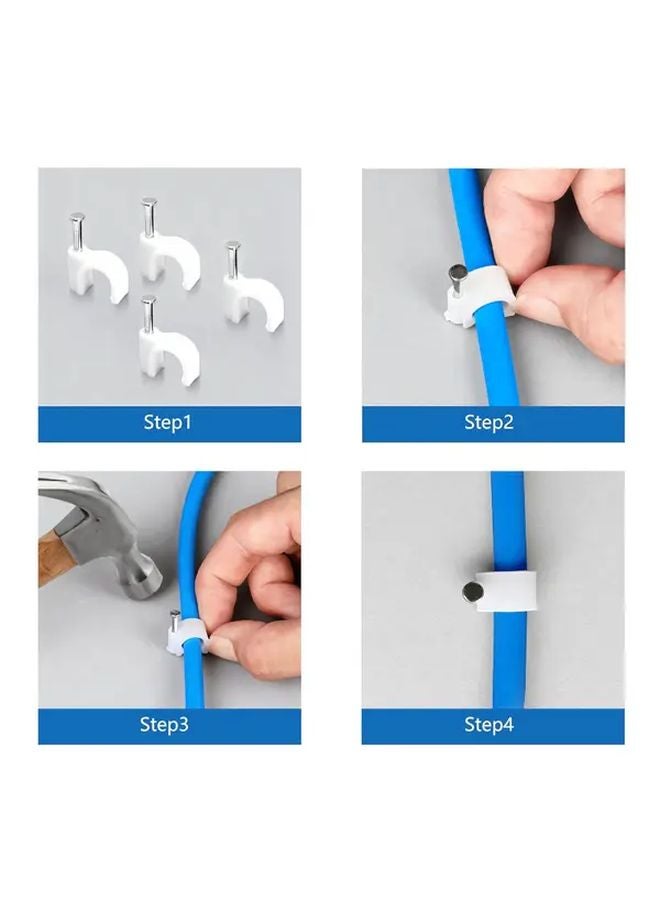 Step1

Step2

Step3

Step4