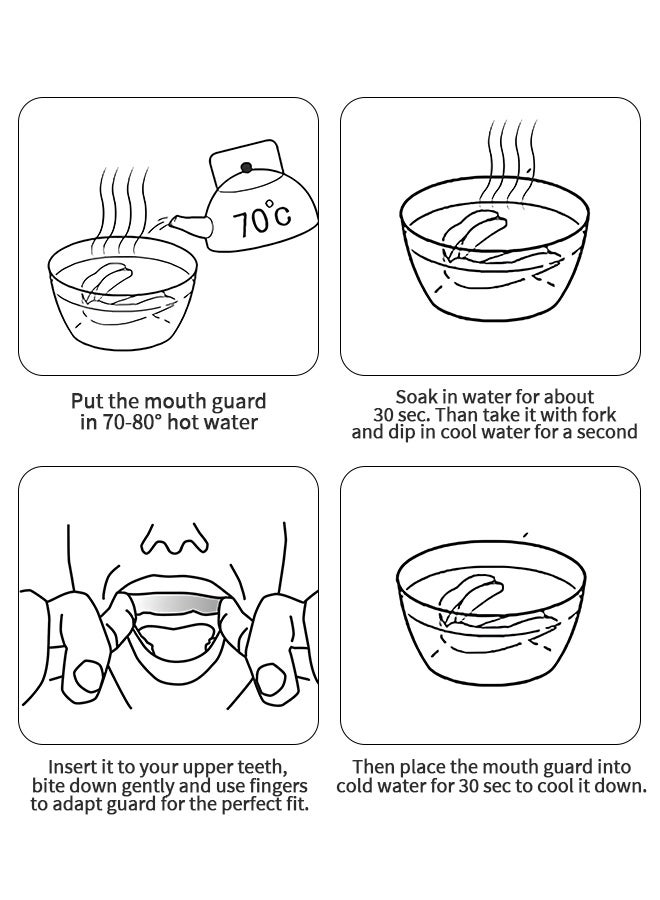 70°c

Put the mouth guard in 70-80° hot water

Soak in water for about 30 sec. Than take it with fork and dip in cool water for a second

Insert it to your upper teeth, bite down gently and use fingers to adapt guard for the perfect fit.

Then place the mouth guard into cold water for 30 sec to cool it down.