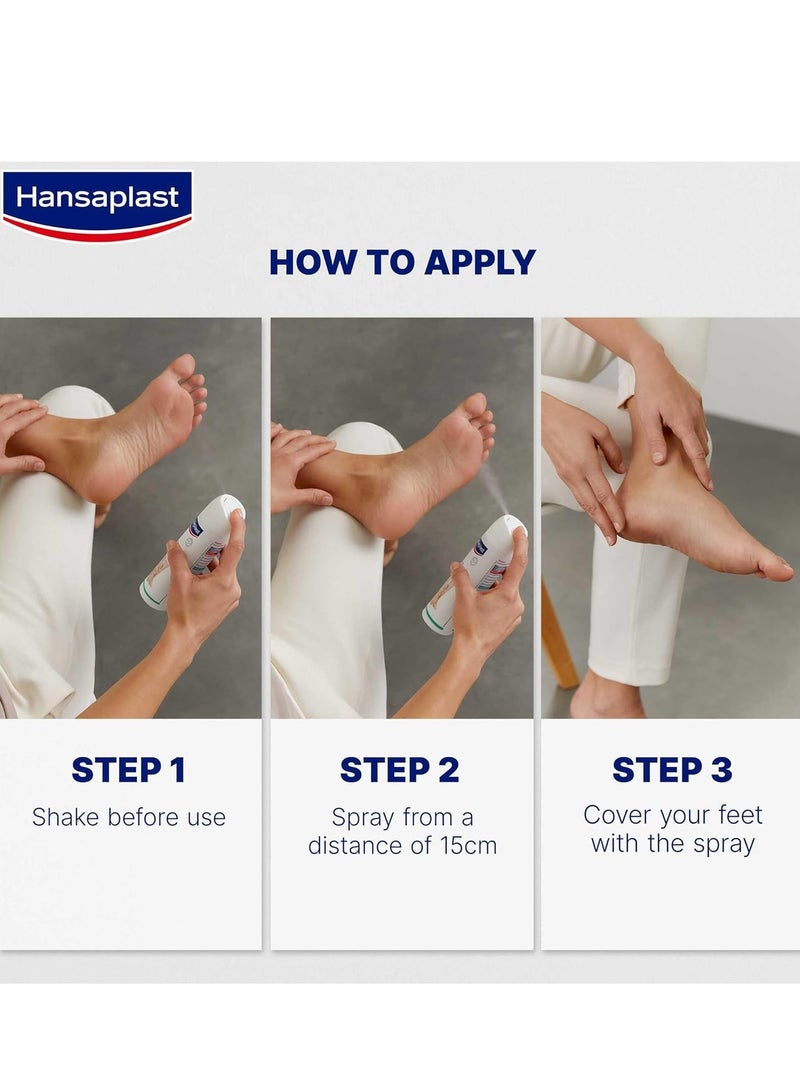 Hansaplast

HOW TO APPLY

STEP 1
Shake before use

STEP 2
Spray from a distance of 15cm

STEP 3
Cover your feet with the spray