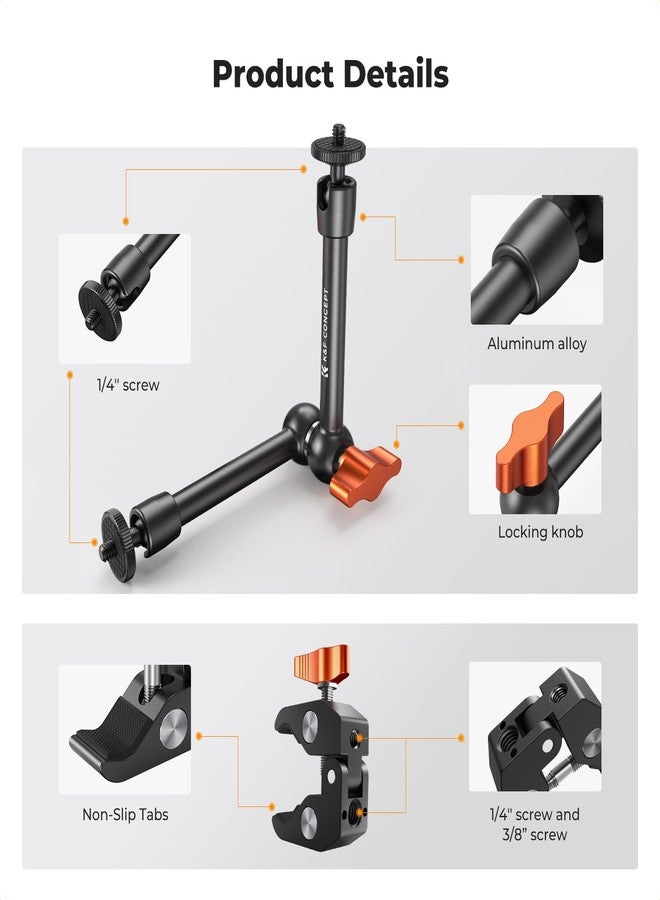 Product Details

1/4" screw

K&F CONCEPT

Aluminum alloy

Locking knob

Non-Slip Tabs

1/4" screw and 3/8" screw