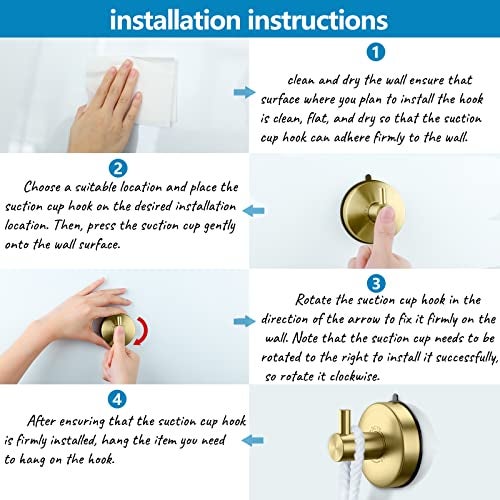 installation instructions

1

clean and dry the wall ensure that surface where you plan to install the hook is clean, flat, and dry so that the suction cup hook can adhere firmly to the wall.

2

Choose a suitable location and place the suction cup hook on the desired installation location. Then, press the suction cup gently onto the wall surface.

3

Rotate the suction cup hook in the direction of the arrow to fix it firmly on the wall. Note that the suction cup needs to be rotated to the right to install it successfully, so rotate it clockwise.

4

After ensuring that the suction cup hook is firmly installed, hang the item you need to hang on the hook.