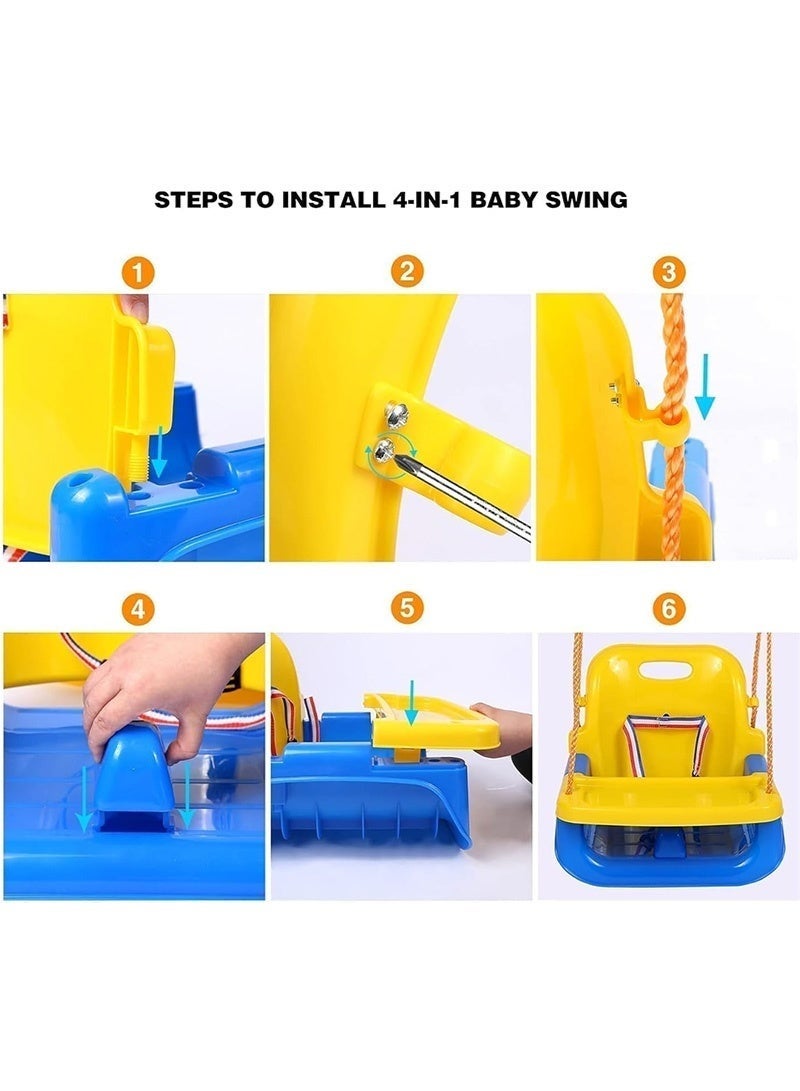 STEPS TO INSTALL 4-IN-1 BABY SWING

1

2

3

4

5

6