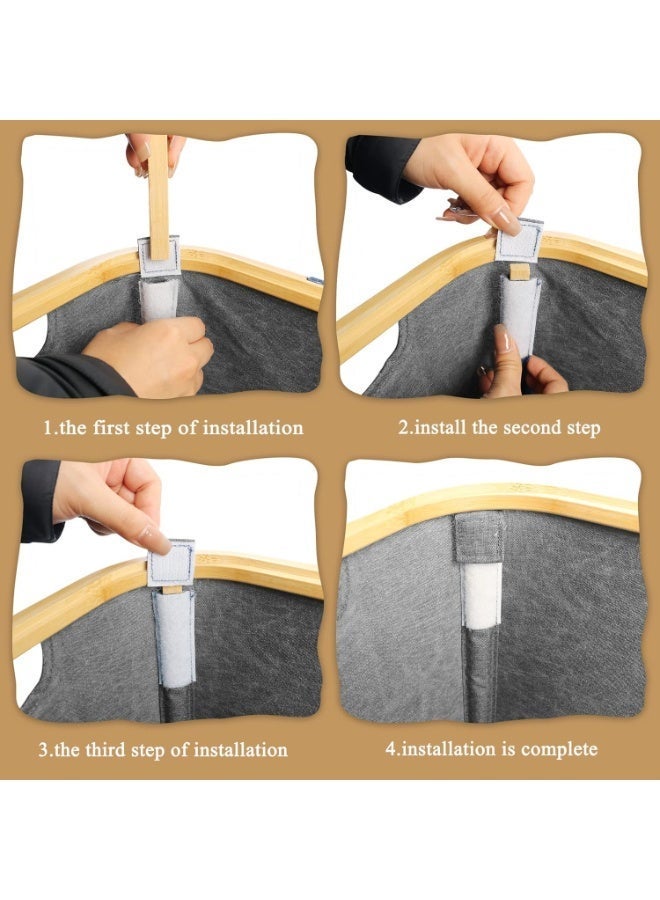 1.the first step of installation

2.install the second step

3.the third step of installation

4.installation is complete