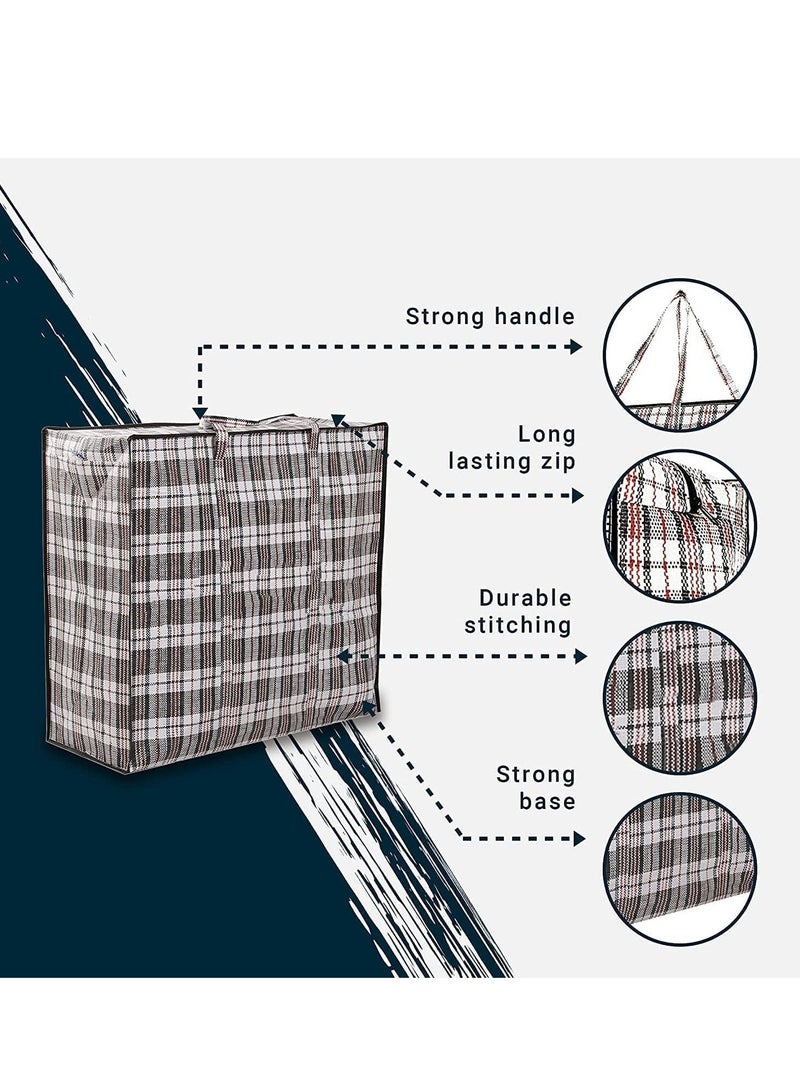 Strong handle

Long lasting zip

Durable stitching

Strong base