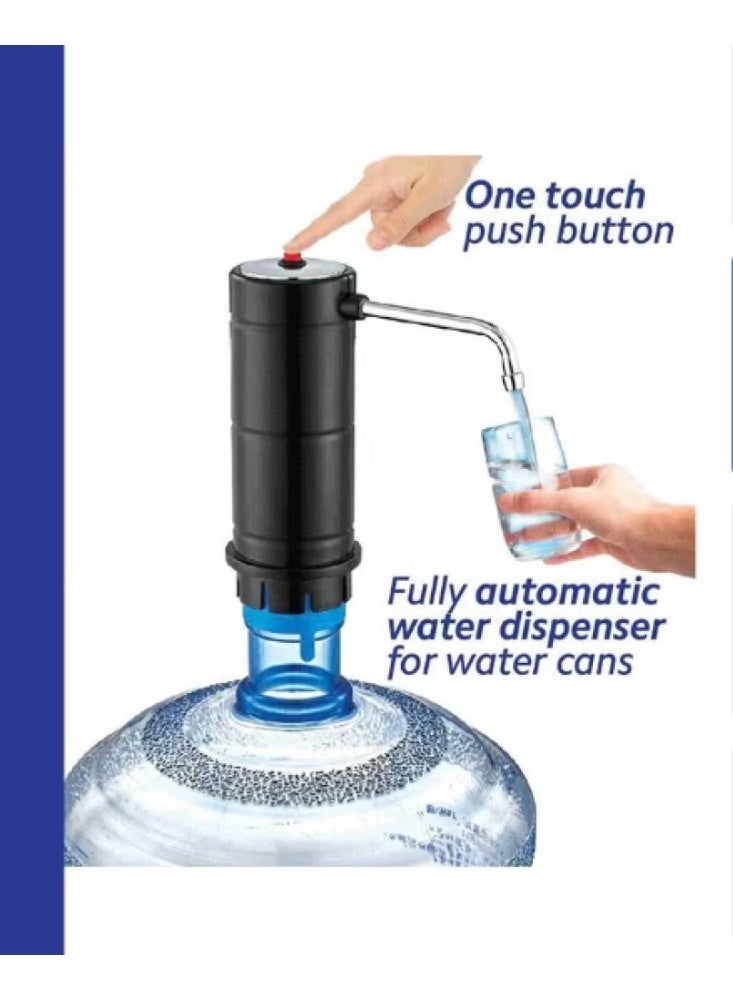 One touch
push button

Fully automatic
water dispenser
for water cans