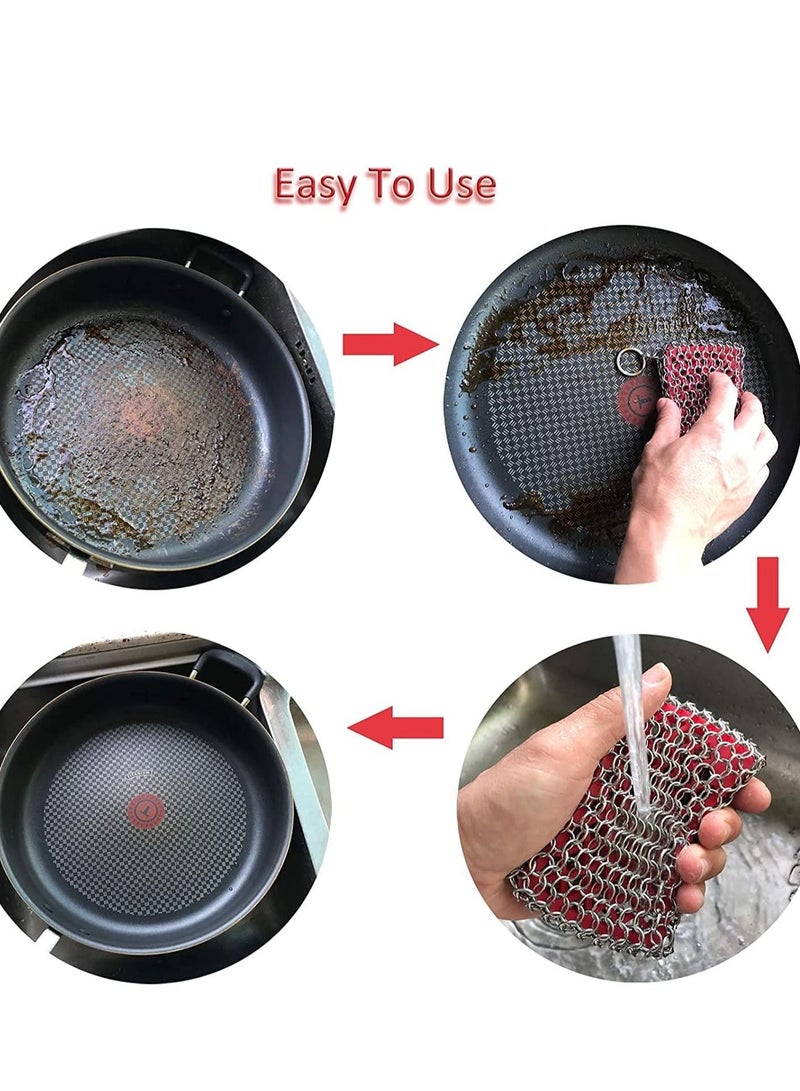 Easy To Use