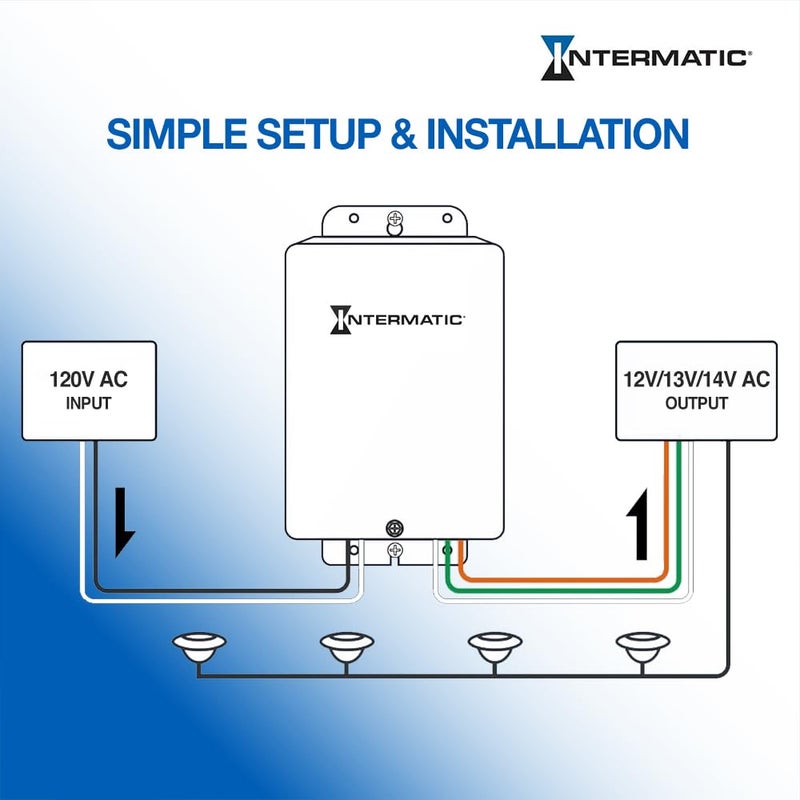 INTERMATIC®

SIMPLE SETUP & INSTALLATION

INTERMATIC®

120V AC
INPUT

12V/13V/14V AC
OUTPUT