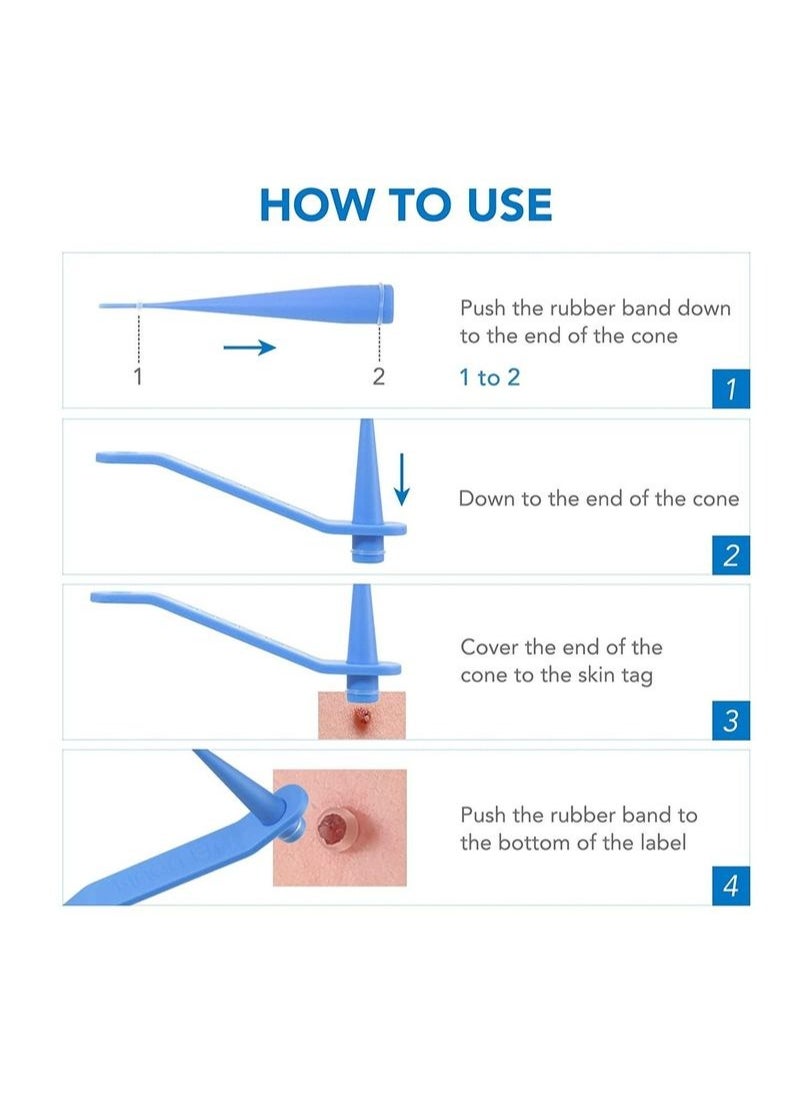 HOW TO USE

1

2

Push the rubber band down to the end of the cone

1 to 2

1

Down to the end of the cone

2

Cover the end of the cone to the skin tag

3

Push the rubber band to the bottom of the label

4