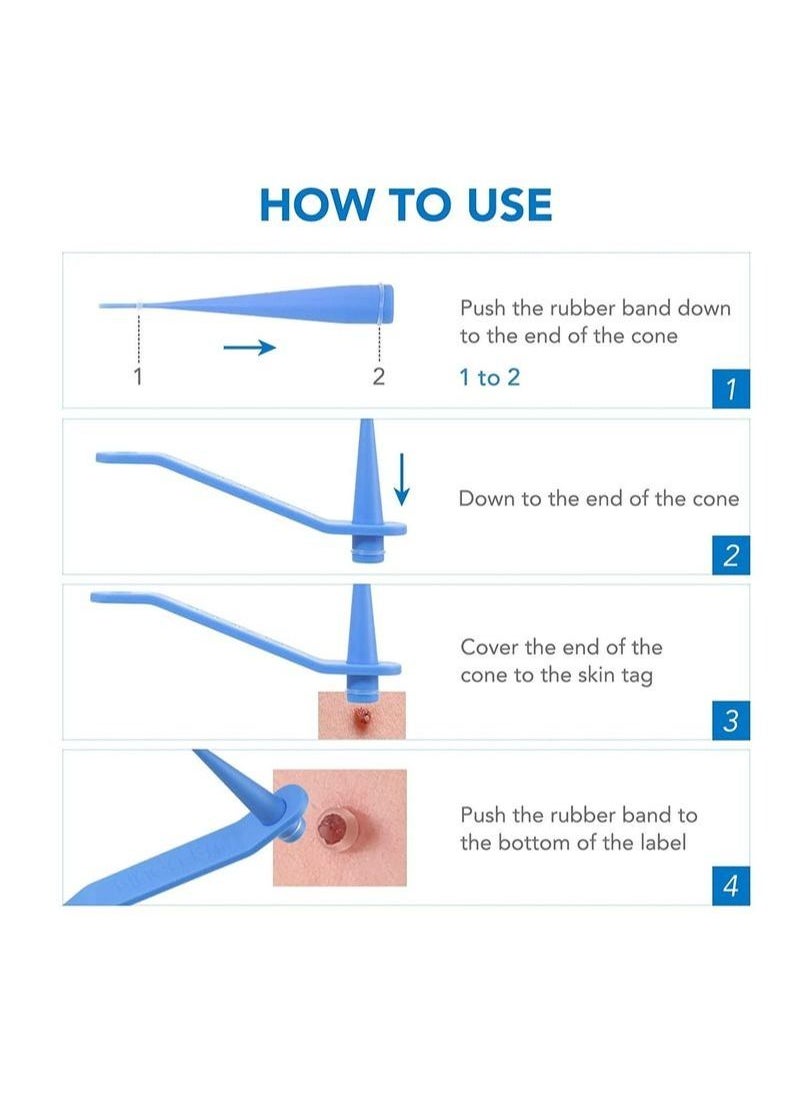 HOW TO USE

1

2

Push the rubber band down to the end of the cone

1 to 2

1

Down to the end of the cone

2

Cover the end of the cone to the skin tag

3

Push the rubber band to the bottom of the label

4