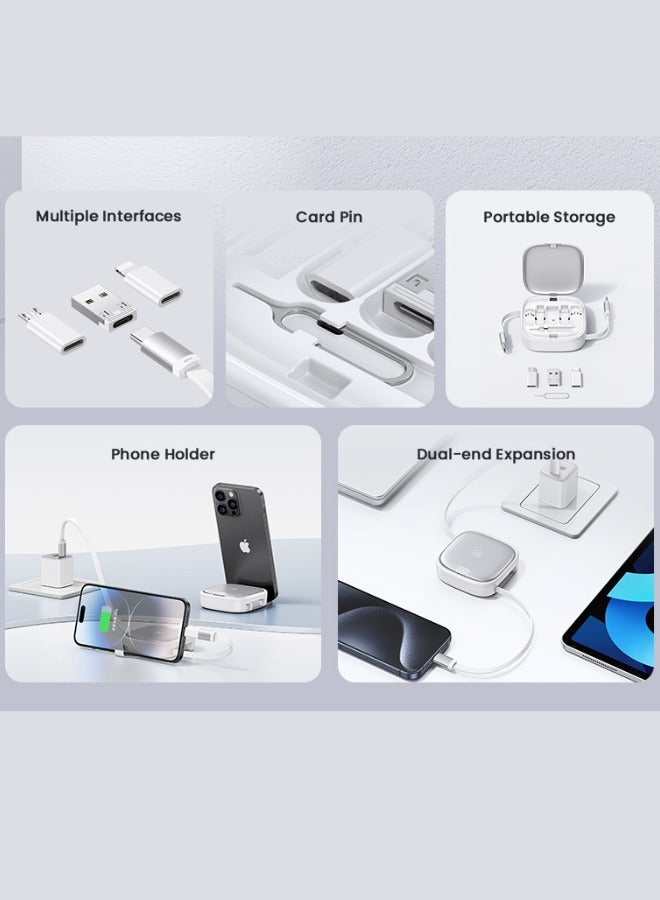 Multiple Interfaces

Card Pin

Portable Storage

Phone Holder

Dual-end Expansion