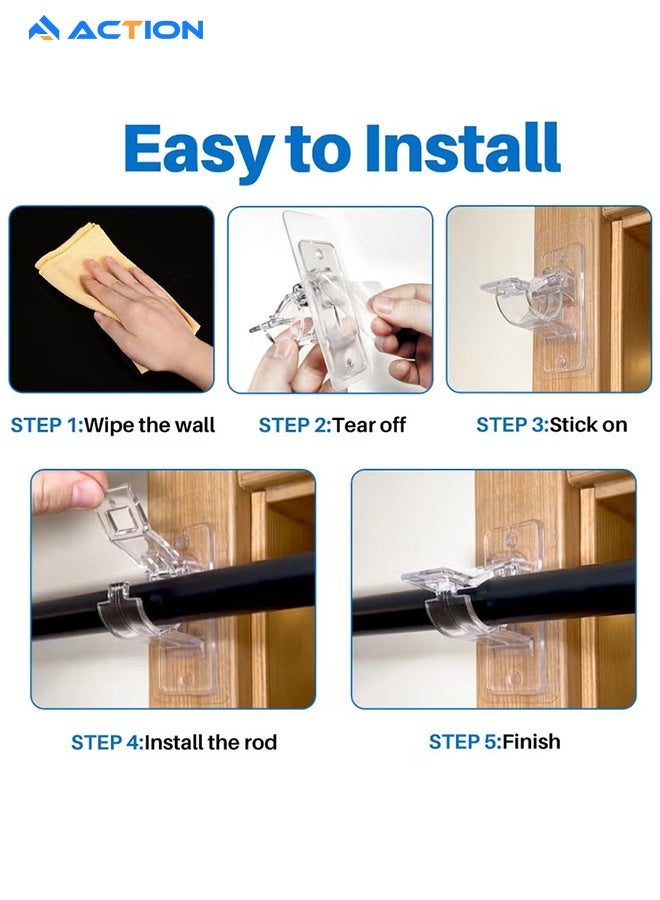 ACTION

Easy to Install

STEP 1:Wipe the wall

STEP 2:Tear off

STEP 3:Stick on

STEP 4:Install the rod

STEP 5:Finish