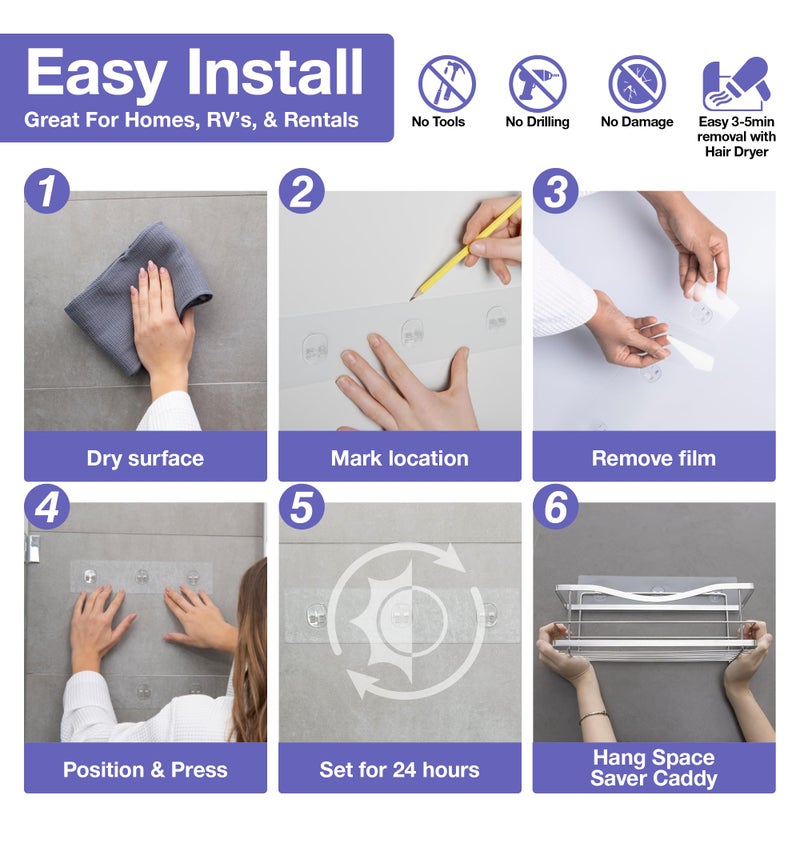 Easy Install
Great For Homes, RV's, & Rentals

No Tools

No Drilling

No Damage

Easy 3-5min removal with Hair Dryer

1
Dry surface

2
Mark location

3
Remove film

4
Position & Press

5
Set for 24 hours

6
Hang Space Saver Caddy