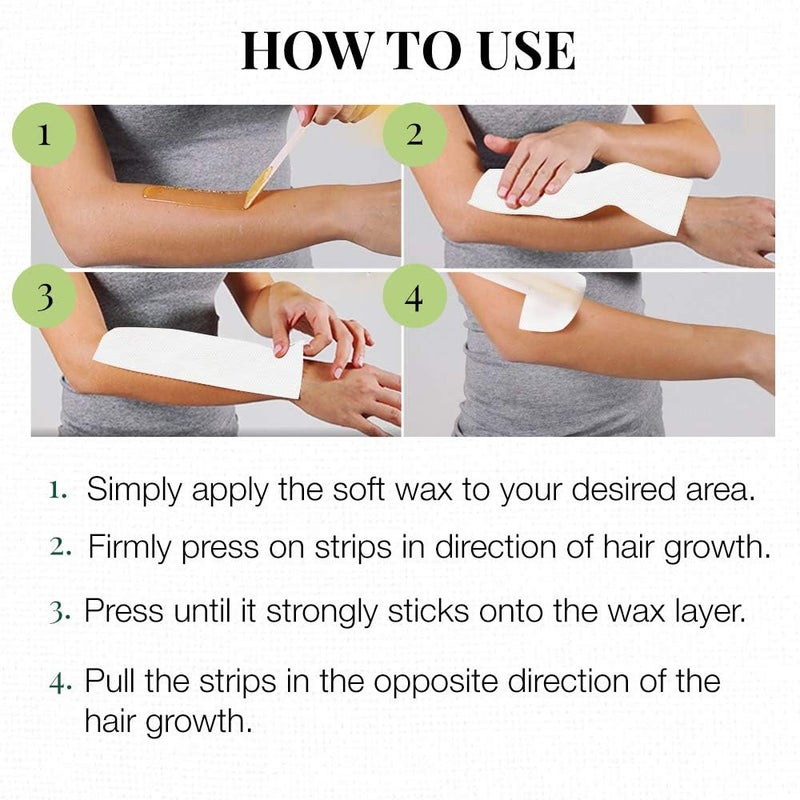 HOW TO USE

1

2

3

4

1. Simply apply the soft wax to your desired area.

2. Firmly press on strips in direction of hair growth.

3. Press until it strongly sticks onto the wax layer.

4. Pull the strips in the opposite direction of the hair growth.