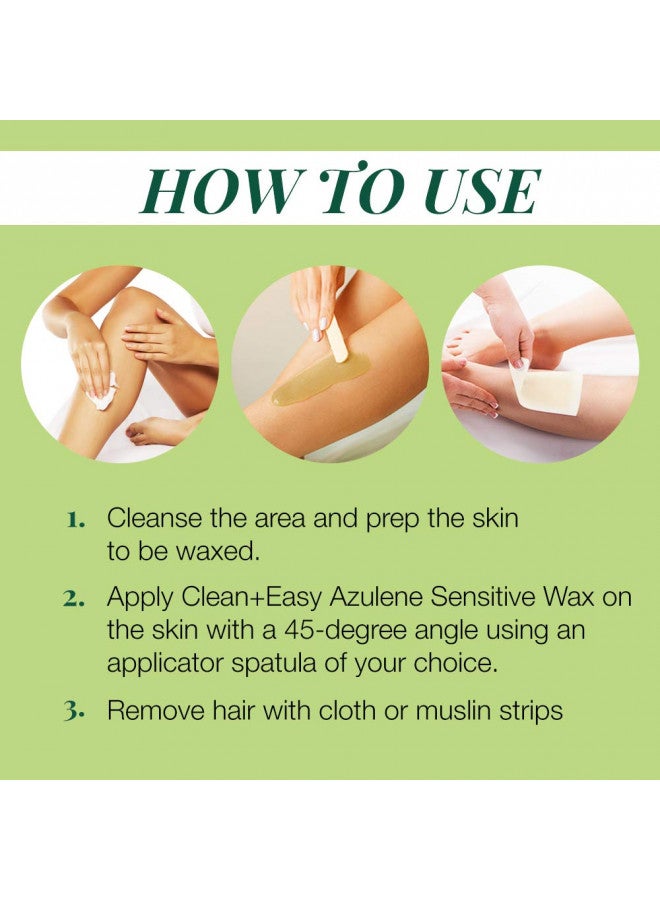 HOW TO USE

1. Cleanse the area and prep the skin to be waxed.

2. Apply Clean+Easy Azulene Sensitive Wax on the skin with a 45-degree angle using an applicator spatula of your choice.

3. Remove hair with cloth or muslin strips