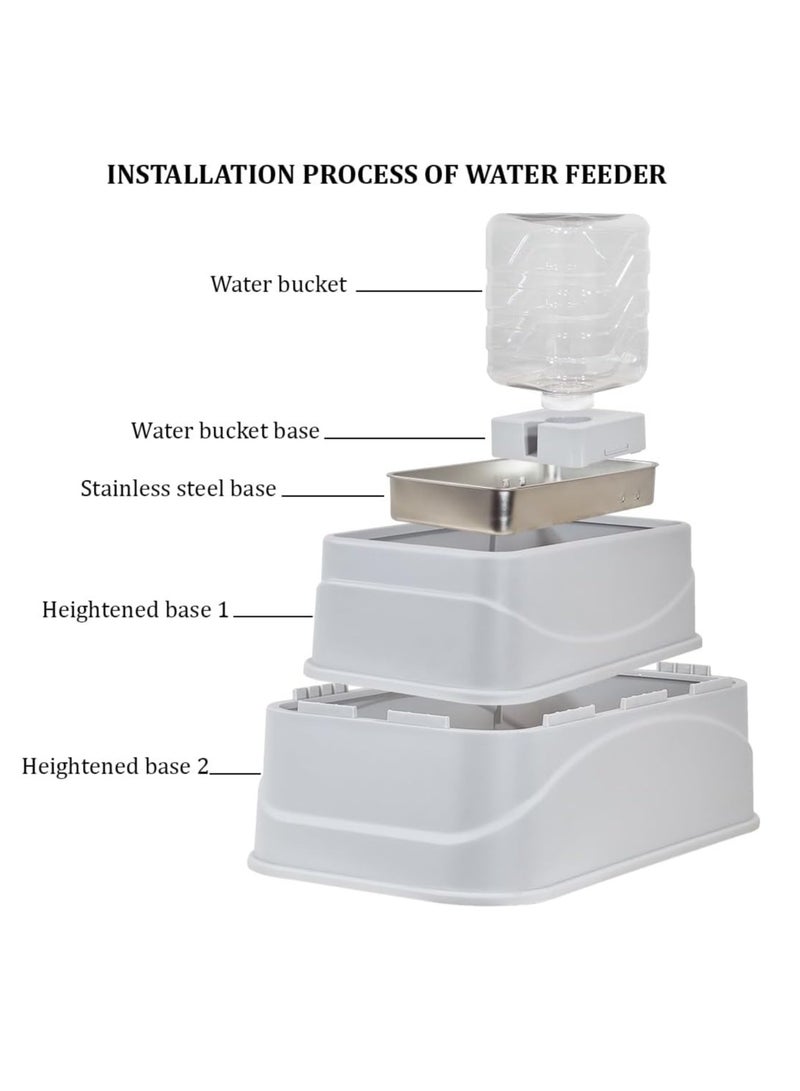 INSTALLATION PROCESS OF WATER FEEDER

Water bucket

Water bucket base

Stainless steel base

Heightened base 1

Heightened base 2