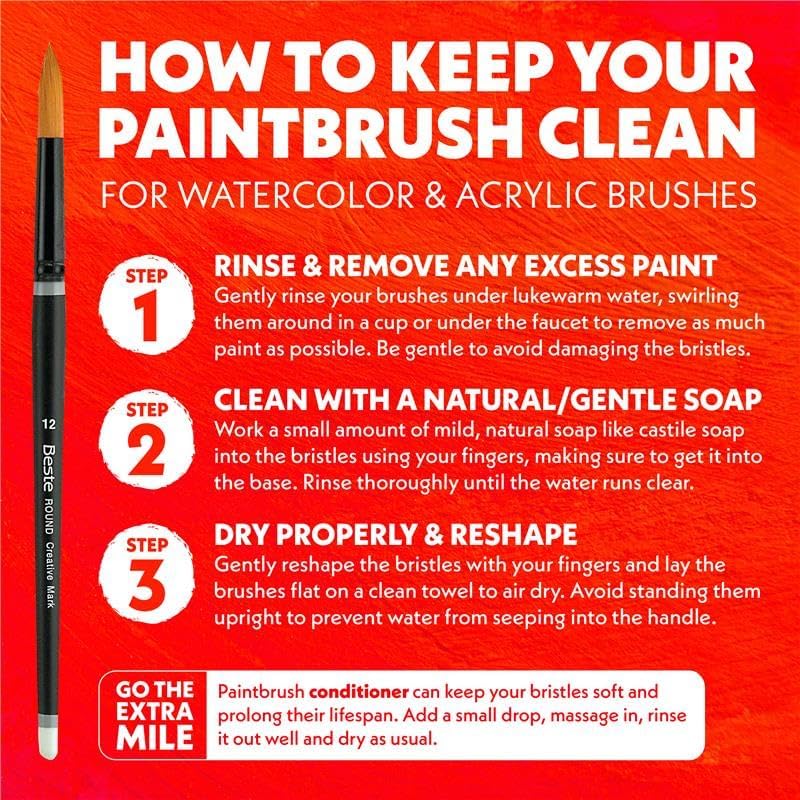 HOW TO KEEP YOUR PAINTBRUSH CLEAN
FOR WATERCOLOR & ACRYLIC BRUSHES

12
Beste ROUND Creative Mark

STEP 1
RINSE & REMOVE ANY EXCESS PAINT
Gently rinse your brushes under lukewarm water, swirling them around in a cup or under the faucet to remove as much paint as possible. Be gentle to avoid damaging the bristles.

STEP 2
CLEAN WITH A NATURAL/GENTLE SOAP
Work a small amount of mild, natural soap like castile soap into the bristles using your fingers, making sure to get it into the base. Rinse thoroughly until the water runs clear.

STEP 3
DRY PROPERLY & RESHAPE
Gently reshape the bristles with your fingers and lay the brushes flat on a clean towel to air dry. Avoid standing them upright to prevent water from seeping into the handle.

GO THE EXTRA MILE
Paintbrush conditioner can keep your bristles soft and prolong their lifespan. Add a small drop, massage in, rinse it out well and dry as usual.