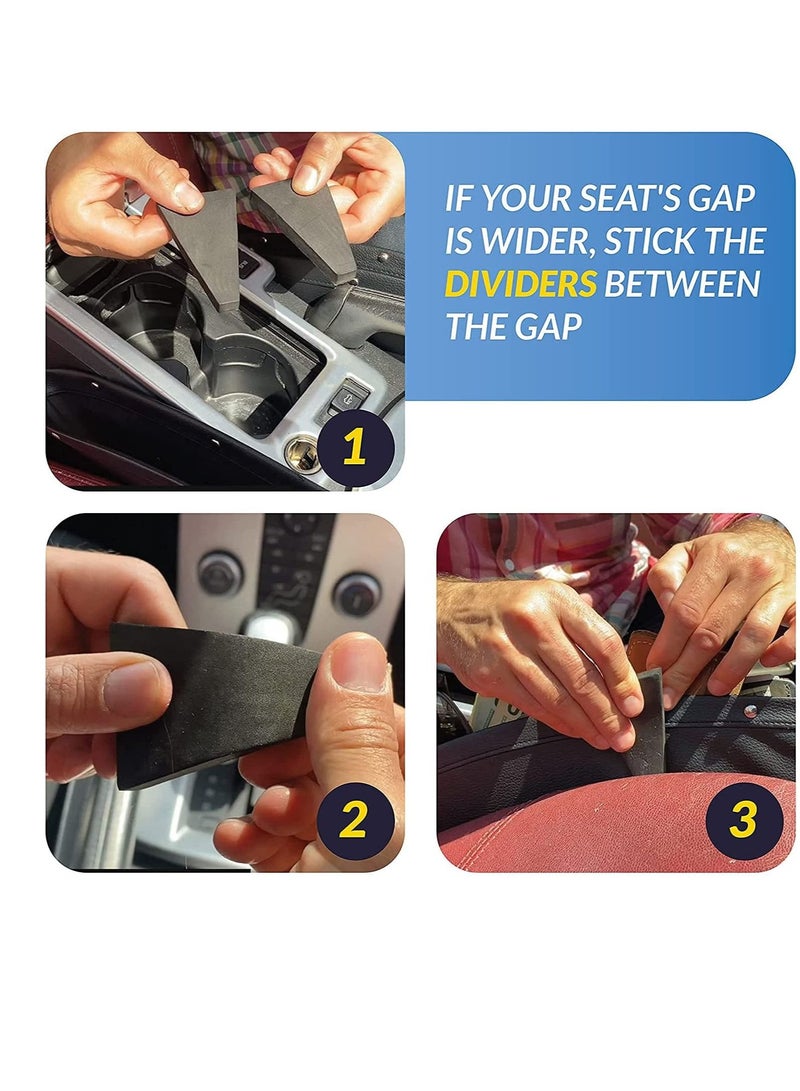 IF YOUR SEAT'S GAP IS WIDER, STICK THE DIVIDERS BETWEEN THE GAP

1

2

3