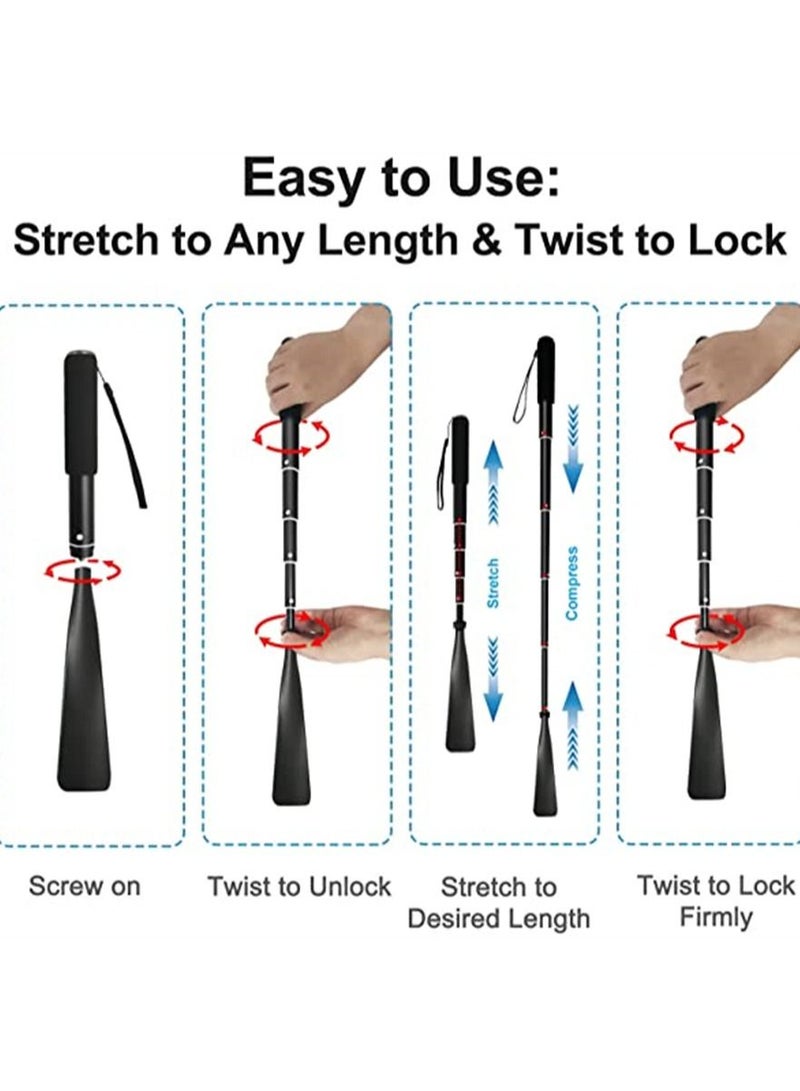 Easy to Use:
Stretch to Any Length & Twist to Lock

Stretch

Compress

Screw on

Twist to Unlock

Stretch to Desired Length

Twist to Lock Firmly