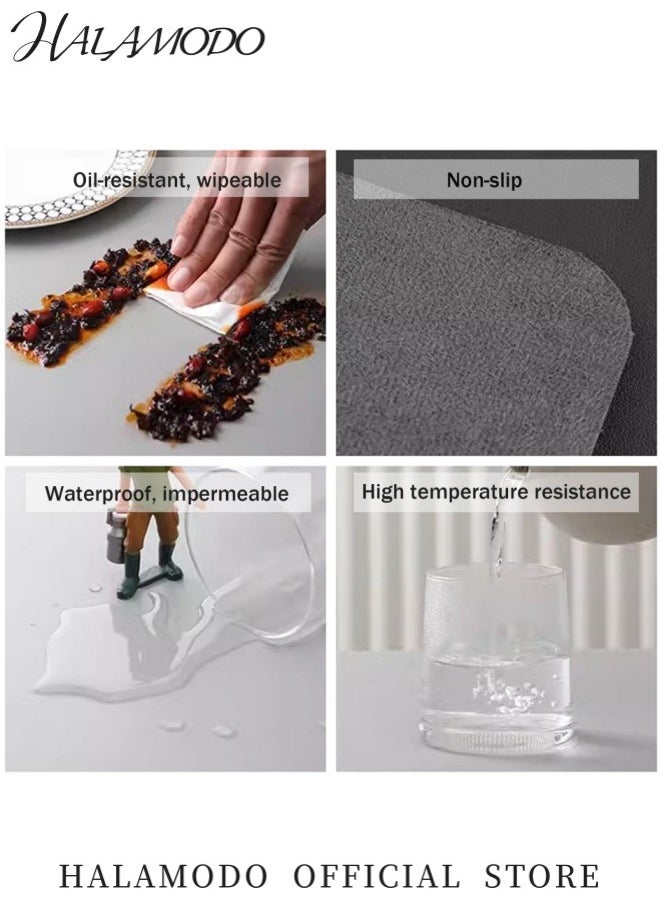 HALAMODO

Oil-resistant, wipeable

Non-slip

Waterproof, impermeable

High temperature resistance

HALAMODO OFFICIAL STORE