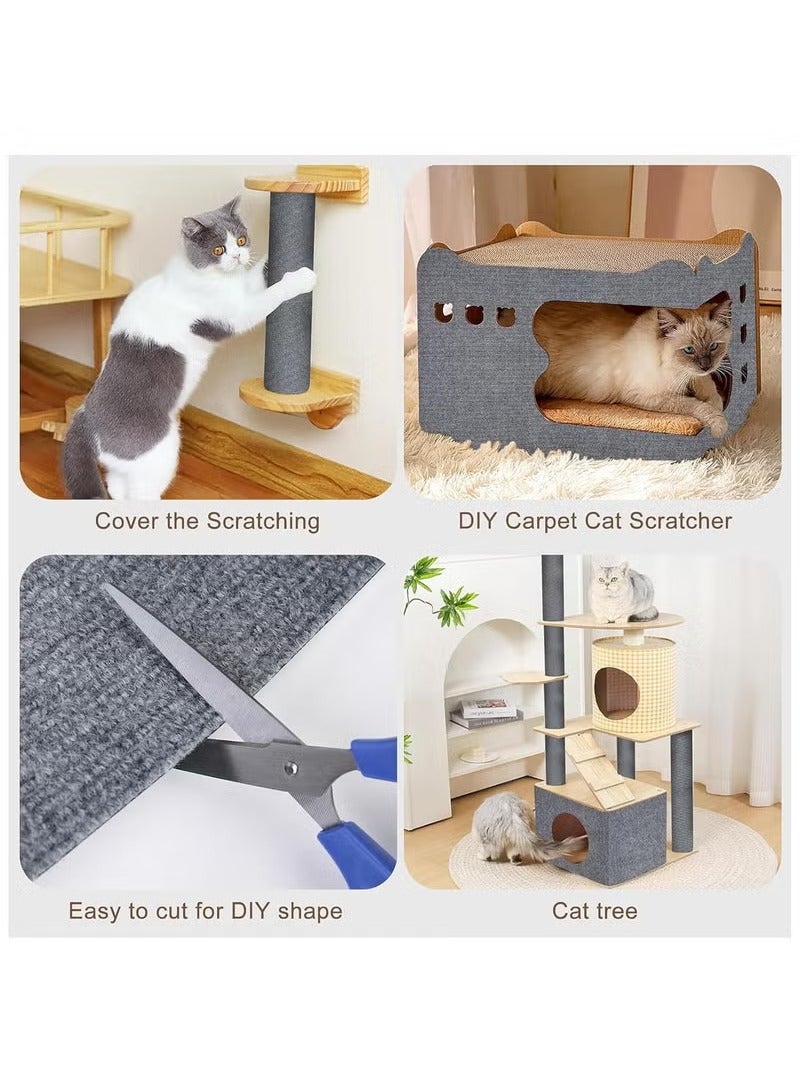 Cover the Scratching

DIY Carpet Cat Scratcher

Easy to cut for DIY shape

Cat tree