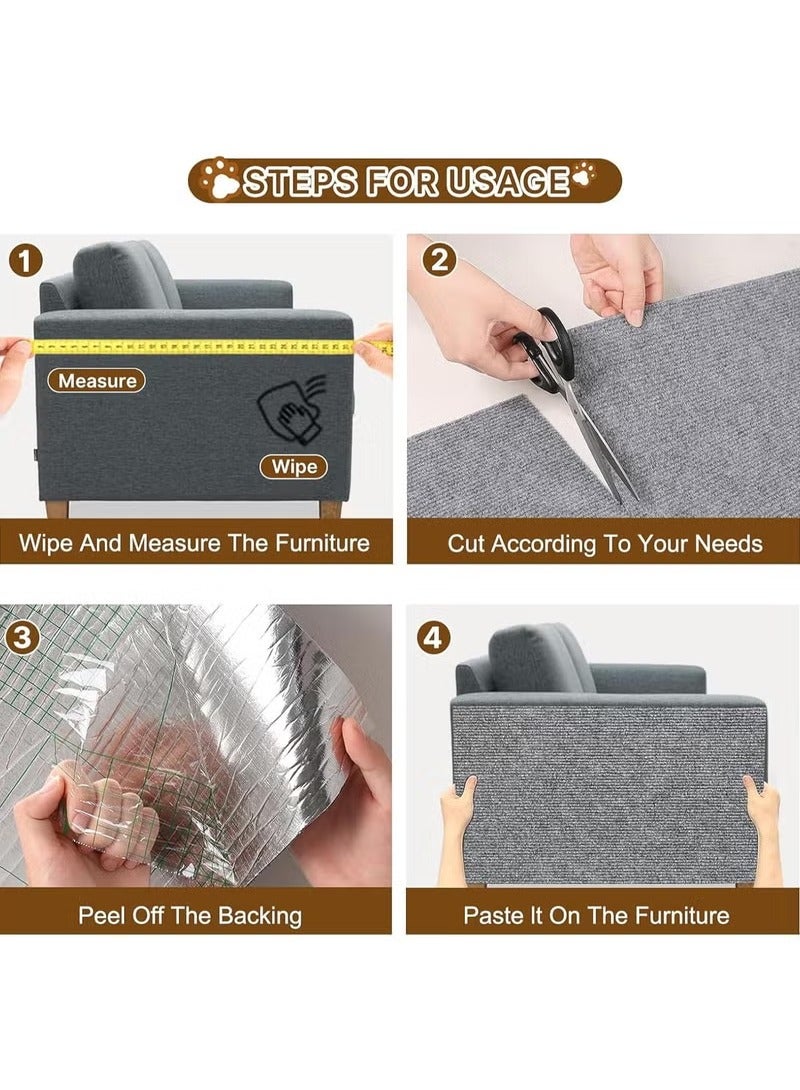 STEPS FOR USAGE

1

Measure

Wipe

Wipe And Measure The Furniture

2

Cut According To Your Needs

3

Peel Off The Backing

4

Paste It On The Furniture