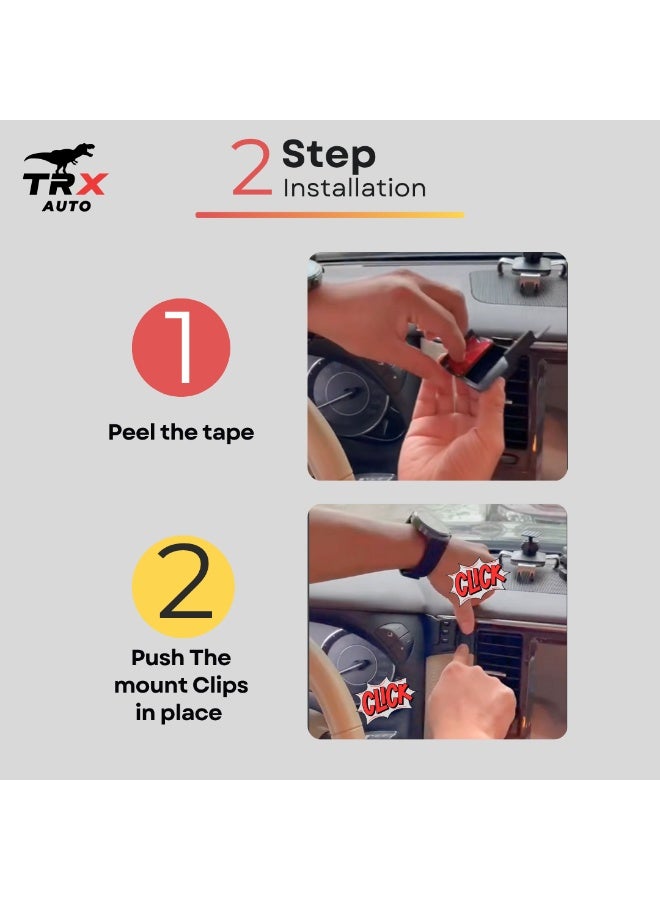 TRX AUTO

2 Step Installation

1

Peel the tape

2

Push The mount Clips in place

CLICK

CLICK