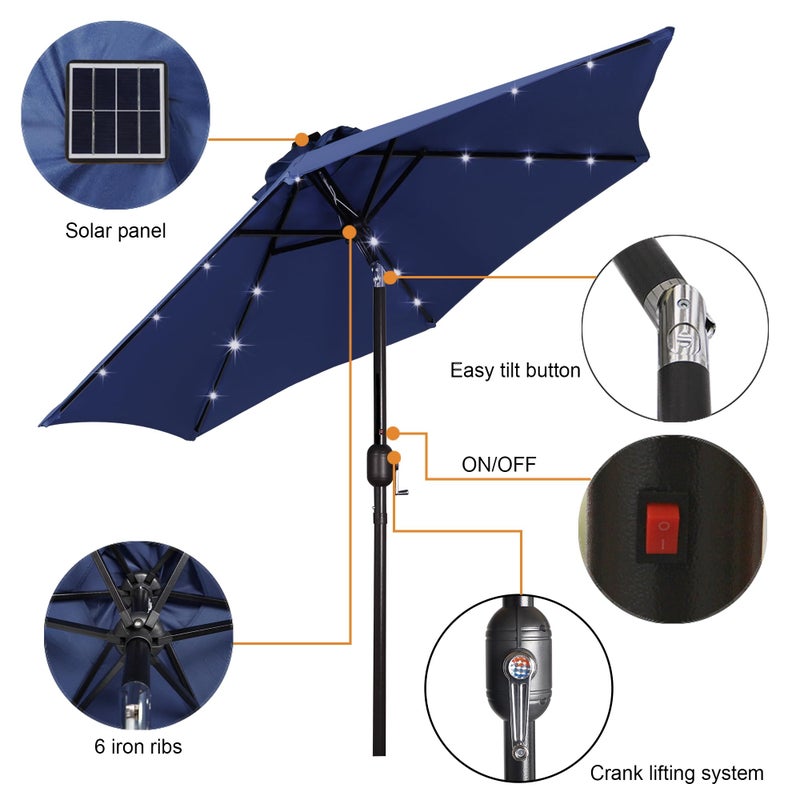 Solar panel

Easy tilt button

ON/OFF

6 iron ribs

Crank lifting system