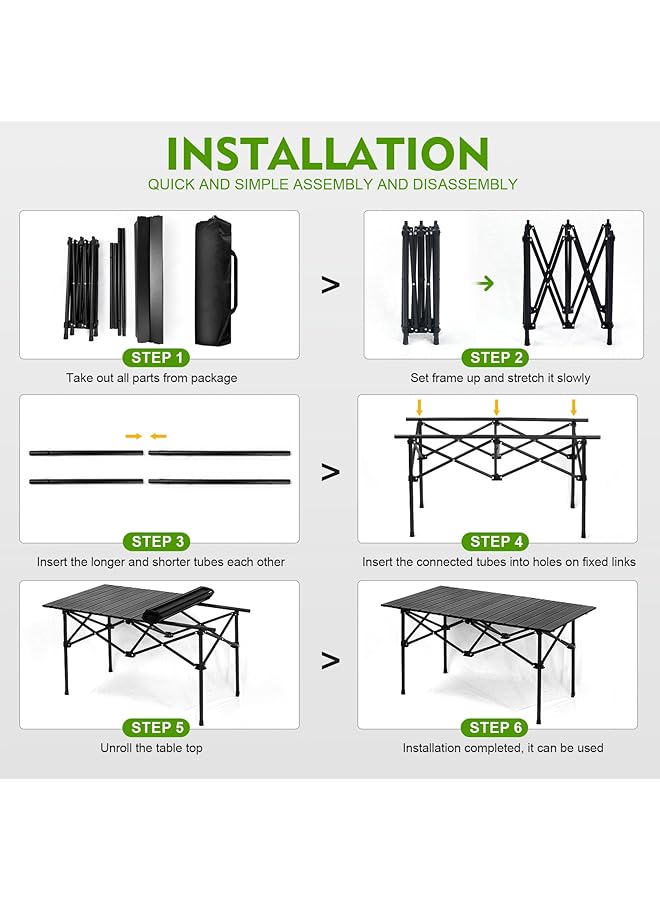 INSTALLATION
QUICK AND SIMPLE ASSEMBLY AND DISASSEMBLY

STEP 1
Take out all parts from package

>

STEP 2
Set frame up and stretch it slowly

STEP 3
Insert the longer and shorter tubes each other

>

STEP 4
Insert the connected tubes into holes on fixed links

STEP 5
Unroll the table top

>

STEP 6
Installation completed, it can be used