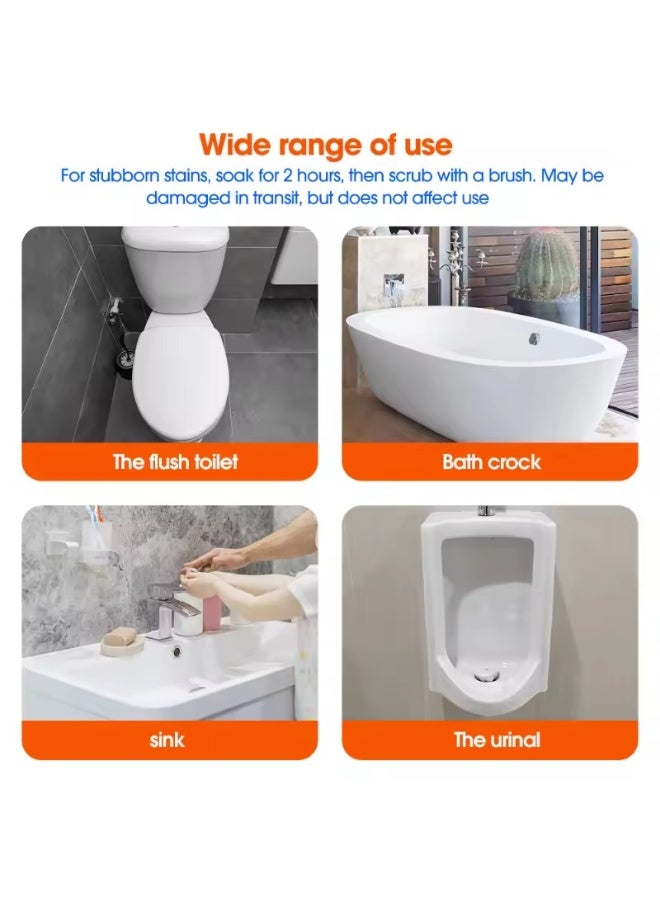 Wide range of use
For stubborn stains, soak for 2 hours, then scrub with a brush. May be damaged in transit, but does not affect use

The flush toilet

Bath crock

sink

The urinal