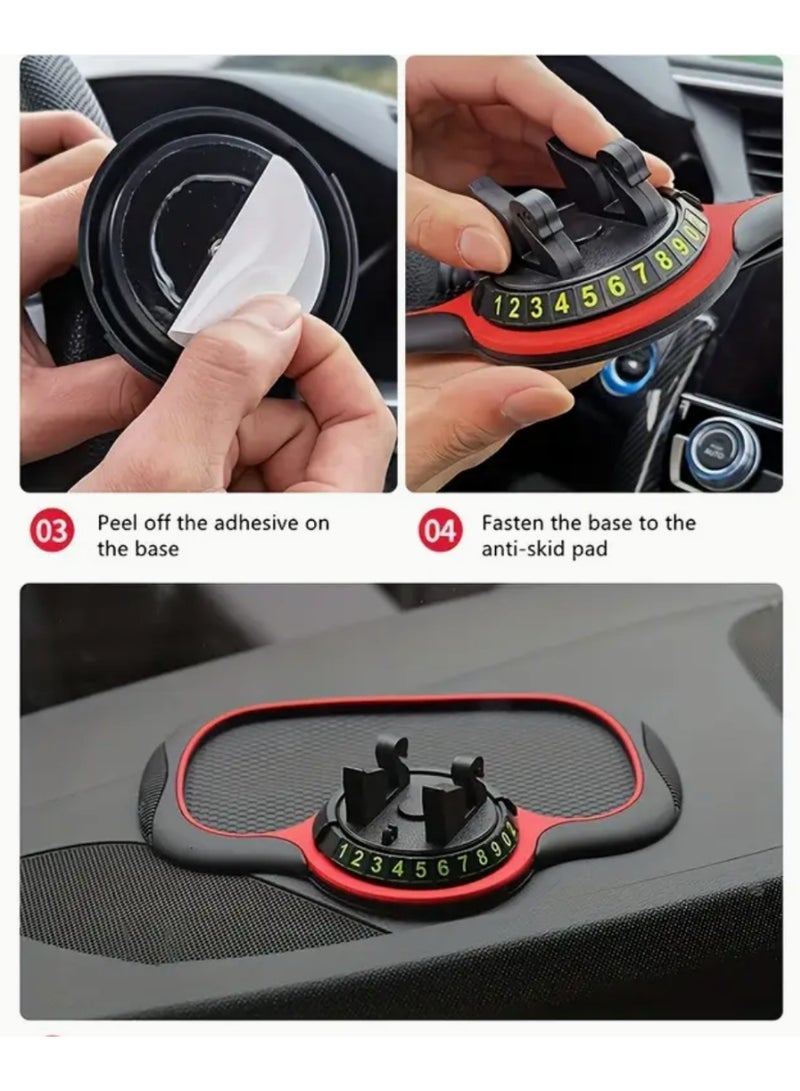 1234567890

03 Peel off the adhesive on the base

04 Fasten the base to the anti-skid pad

1234567890