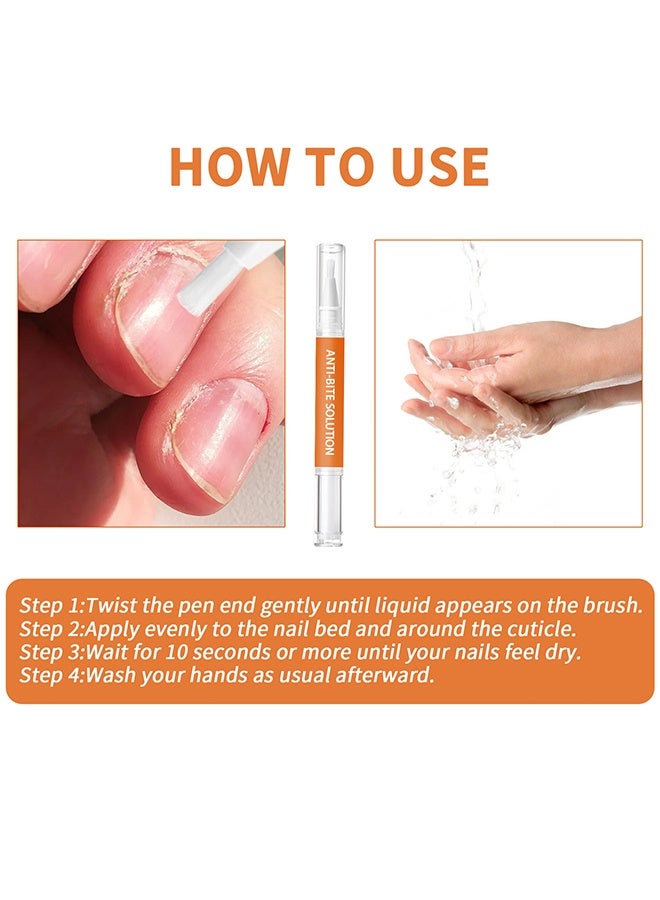 HOW TO USE

ANTI-BITE SOLUTION

Step 1:Twist the pen end gently until liquid appears on the brush.
Step 2:Apply evenly to the nail bed and around the cuticle.
Step 3:Wait for 10 seconds or more until your nails feel dry.
Step 4:Wash your hands as usual afterward.