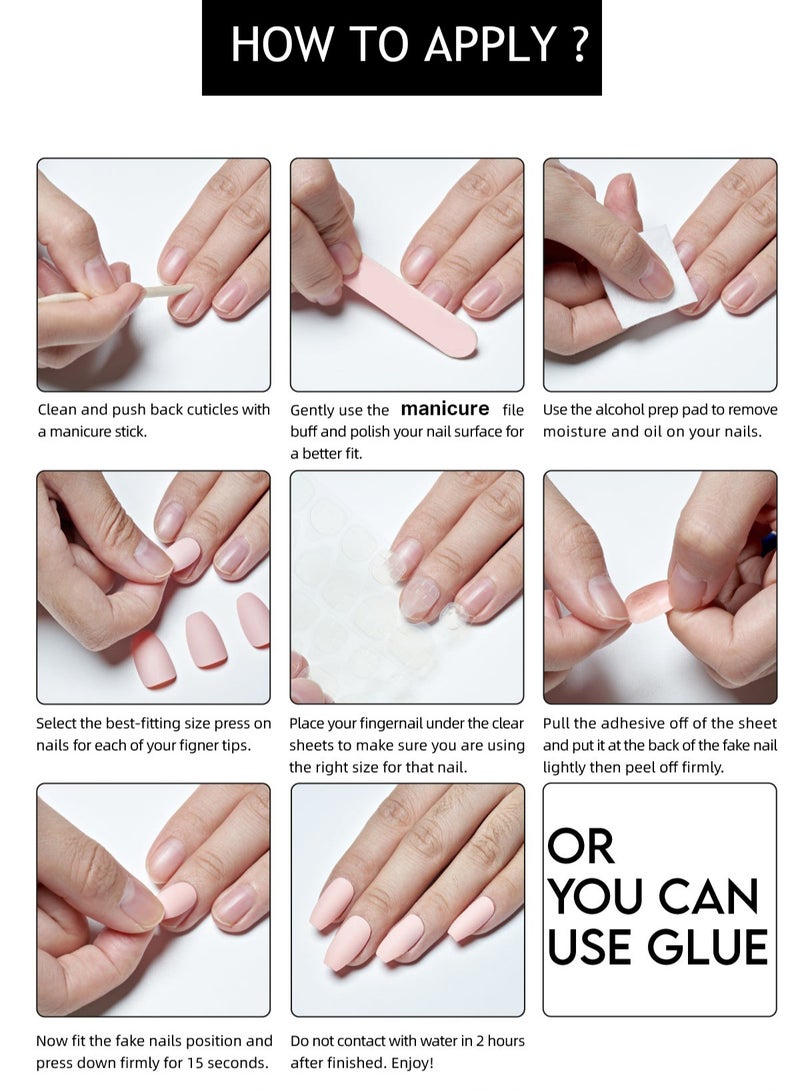 HOW TO APPLY ?

Clean and push back cuticles with a manicure stick.

Gently use the manicure file buff and polish your nail surface for a better fit.

Use the alcohol prep pad to remove moisture and oil on your nails.

Select the best-fitting size press on nails for each of your figner tips.

Place your fingernail under the clear sheets to make sure you are using the right size for that nail.

Pull the adhesive off of the sheet and put it at the back of the fake nail lightly then peel off firmly.

Now fit the fake nails position and press down firmly for 15 seconds.

Do not contact with water in 2 hours after finished. Enjoy!

OR YOU CAN USE GLUE