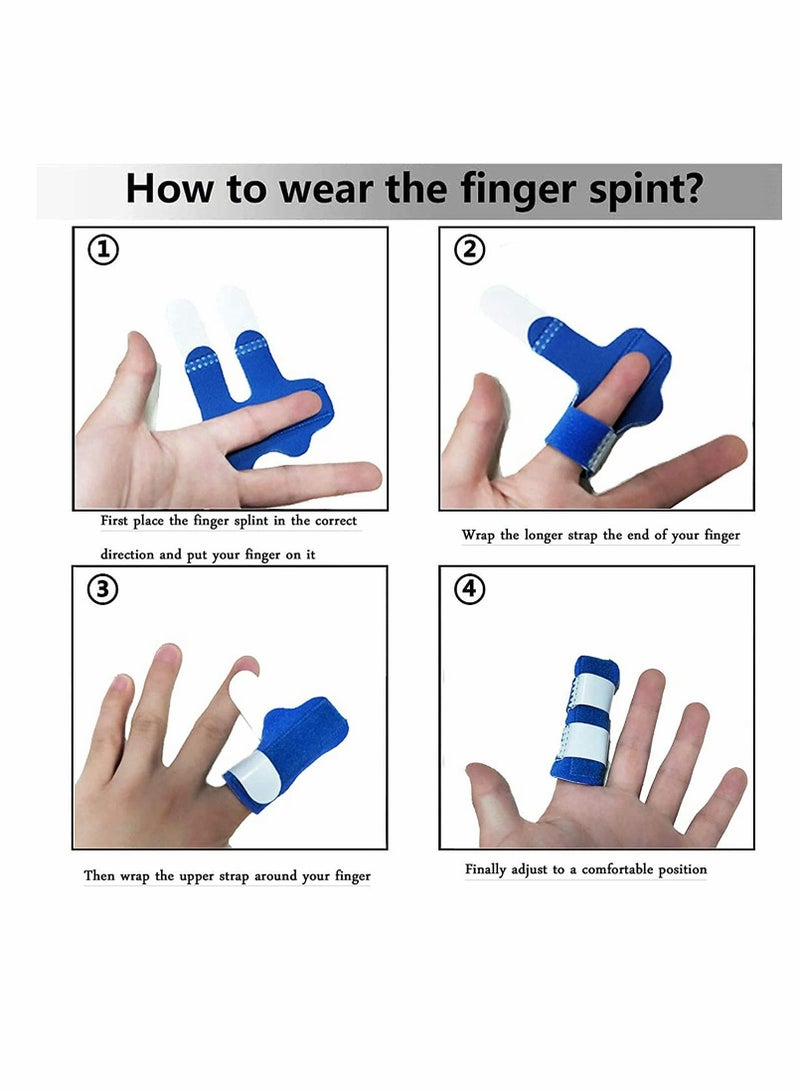 How to wear the finger spint?

①

First place the finger splint in the correct direction and put your finger on it

②

Wrap the longer strap the end of your finger

③

Then wrap the upper strap around your finger

④

Finally adjust to a comfortable position