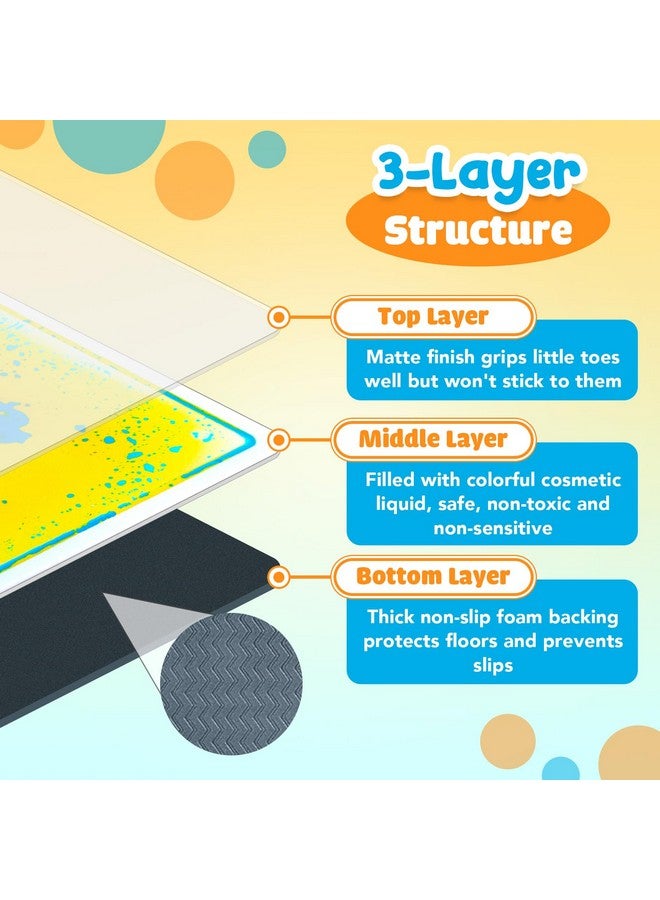 3-Layer
Structure

Top Layer
Matte finish grips little toes well but won't stick to them

Middle Layer
Filled with colorful cosmetic liquid, safe, non-toxic and non-sensitive

Bottom Layer
Thick non-slip foam backing protects floors and prevents slips