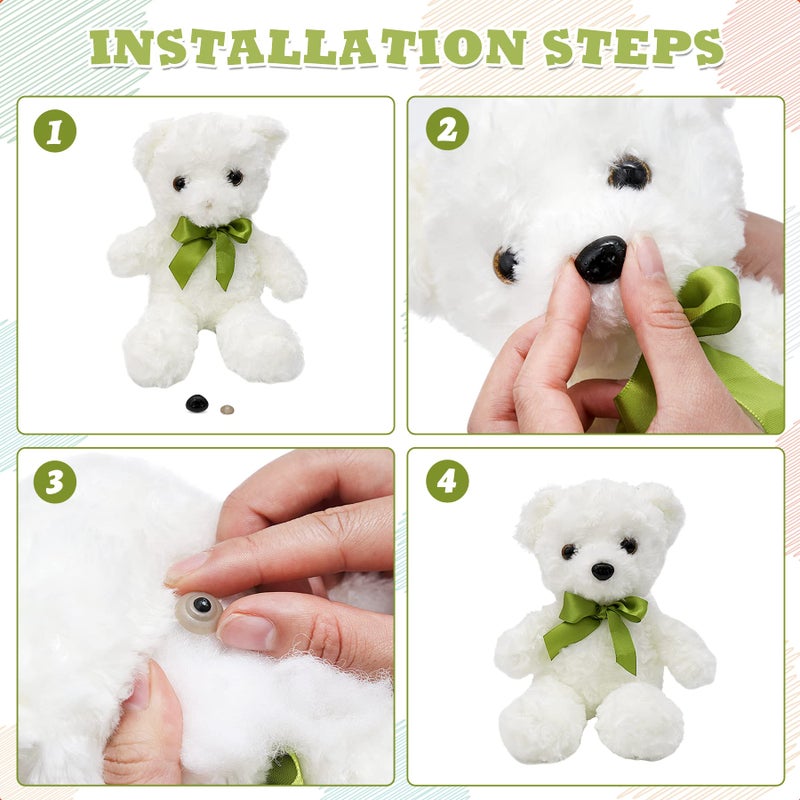 INSTALLATION STEPS

1

2

3

4