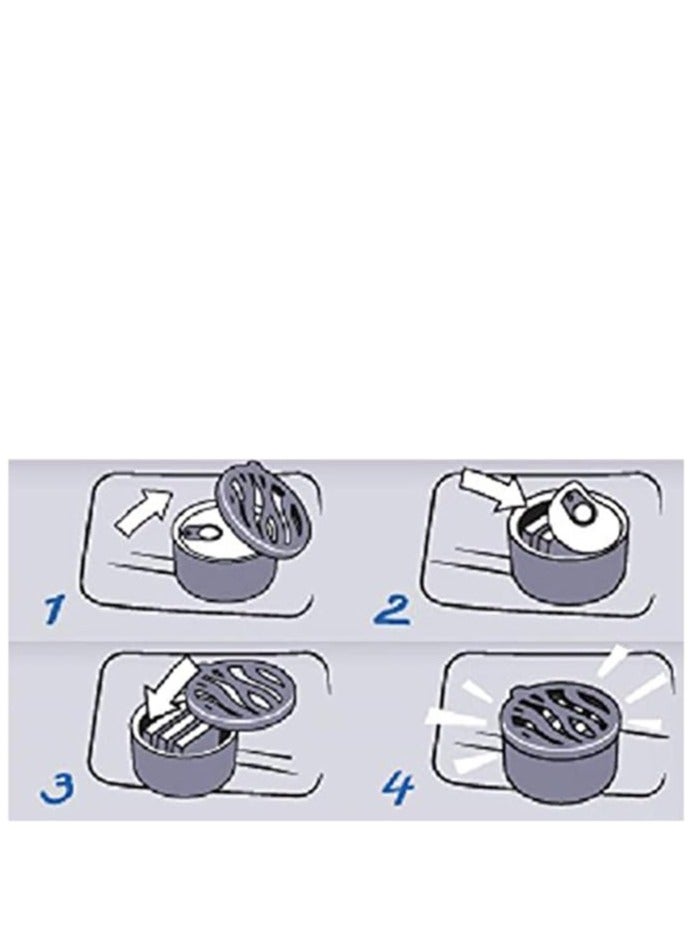 1

2

3

4