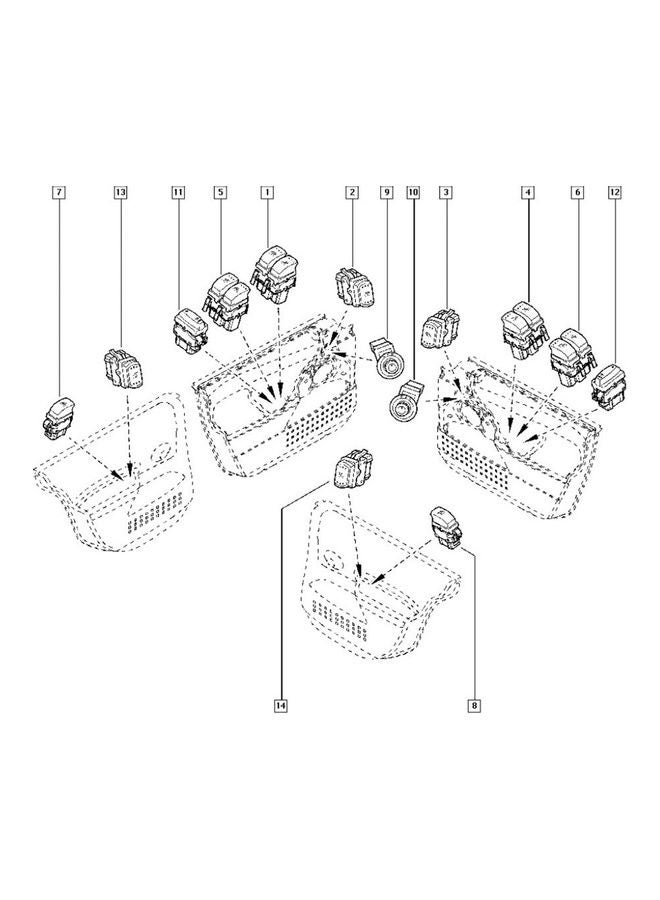 7
13
11
5
1
2
9
10
3
4
6
12
14
8