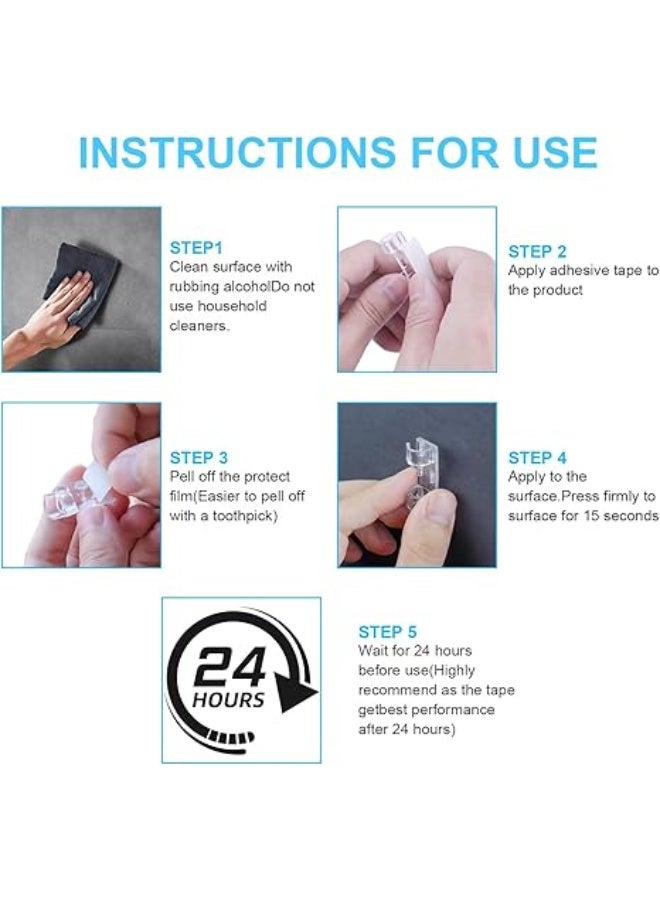 INSTRUCTIONS FOR USE

STEP1
Clean surface with rubbing alcoholDo not use household cleaners.

STEP 2
Apply adhesive tape to the product

STEP 3
Pell off the protect film(Easier to pell off with a toothpick)

STEP 4
Apply to the surface.Press firmly to surface for 15 seconds

24 HOURS

STEP 5
Wait for 24 hours before use(Highly recommend as the tape getbest performance after 24 hours)