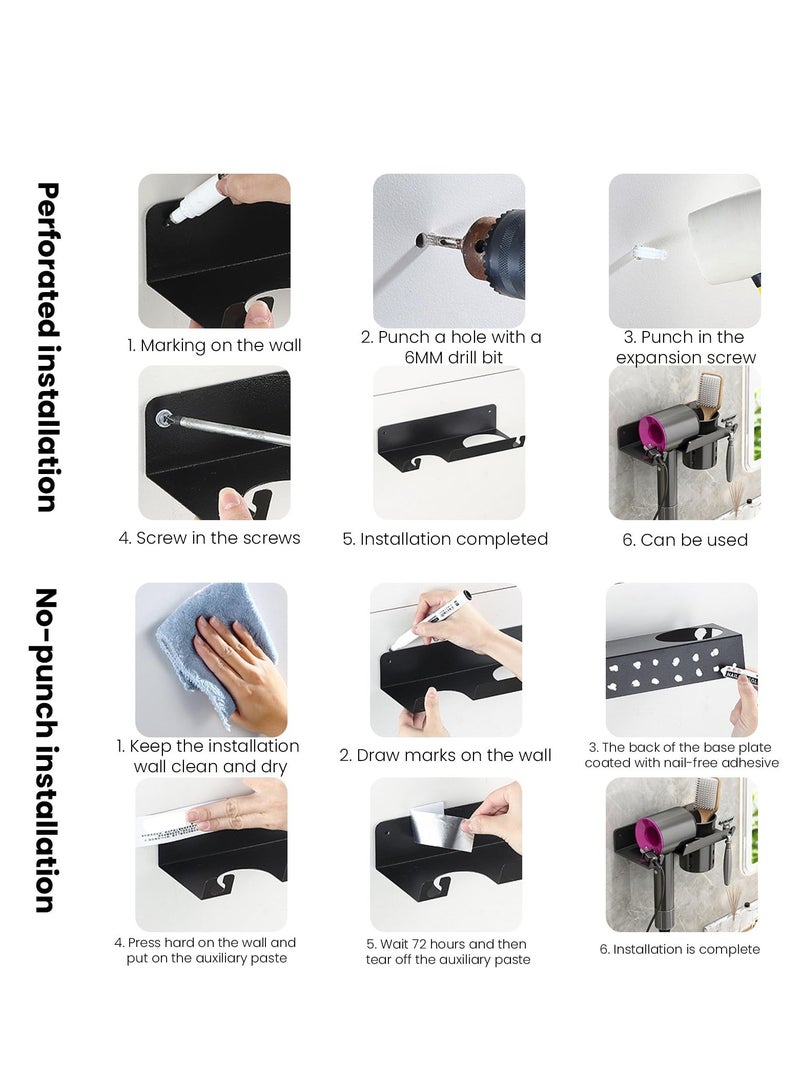 Perforated installation

1. Marking on the wall

2. Punch a hole with a 6MM drill bit

3. Punch in the expansion screw

4. Screw in the screws

5. Installation completed

6. Can be used

No-punch installation

1. Keep the installation wall clean and dry

2. Draw marks on the wall

3. The back of the base plate coated with nail-free adhesive

4. Press hard on the wall and put on the auxiliary paste

5. Wait 72 hours and then tear off the auxiliary paste

6. Installation is complete