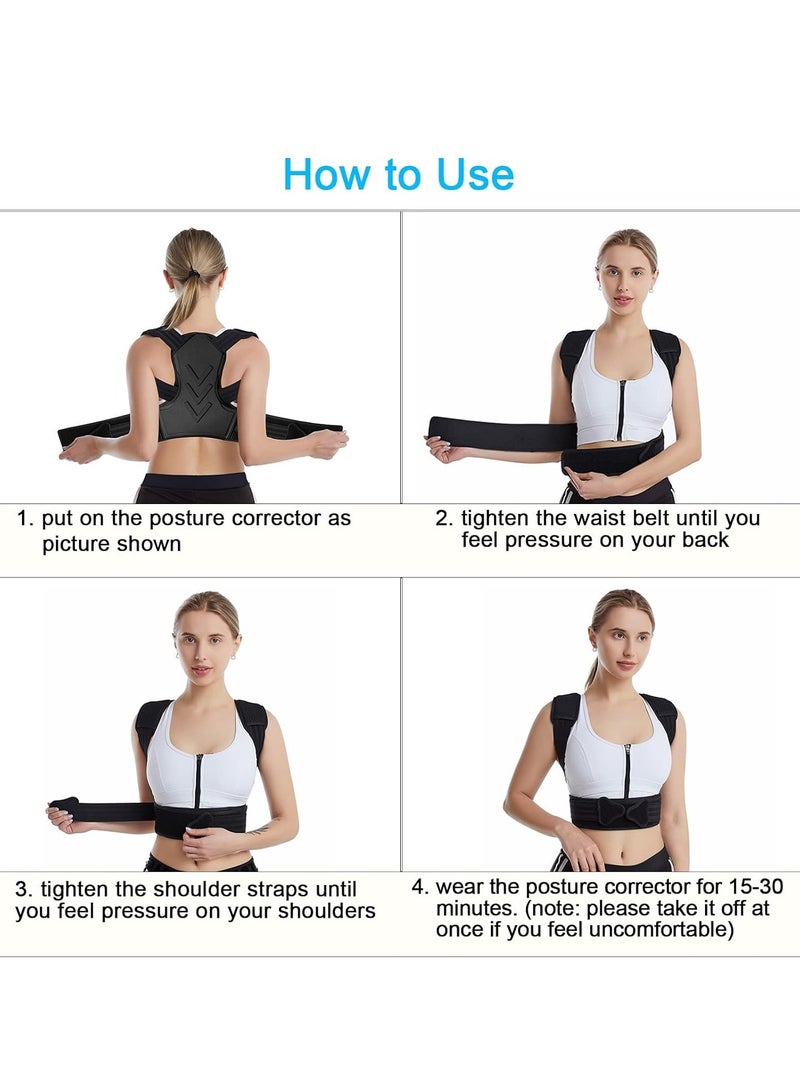 How to Use

1. put on the posture corrector as picture shown

2. tighten the waist belt until you feel pressure on your back

3. tighten the shoulder straps until you feel pressure on your shoulders

4. wear the posture corrector for 15-30 minutes. (note: please take it off at once if you feel uncomfortable)