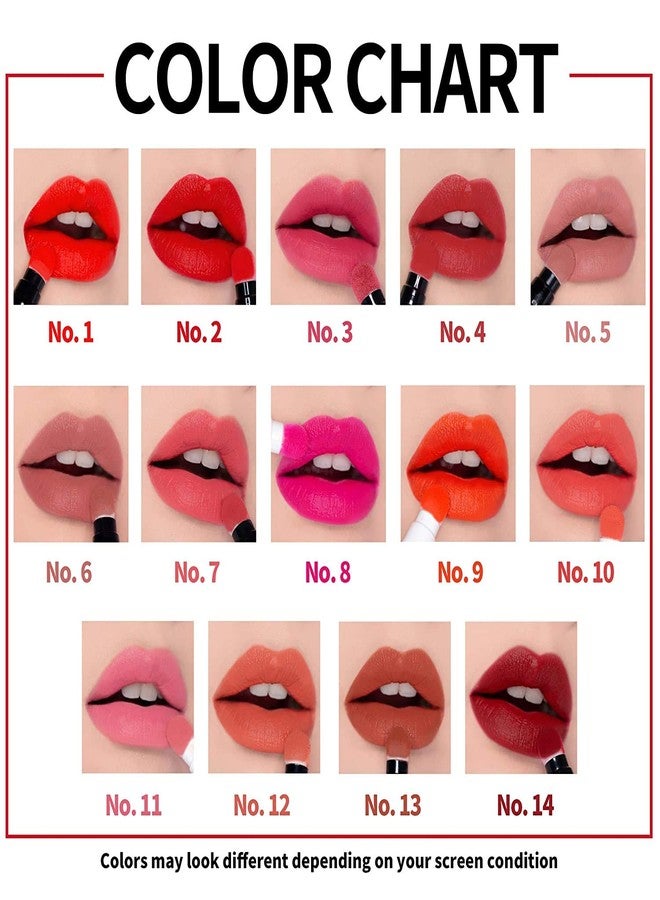 COLOR CHART

No. 1
No. 2
No. 3
No. 4
No. 5

No. 6
No. 7
No. 8
No. 9
No. 10

No. 11
No. 12
No. 13
No. 14

Colors may look different depending on your screen condition