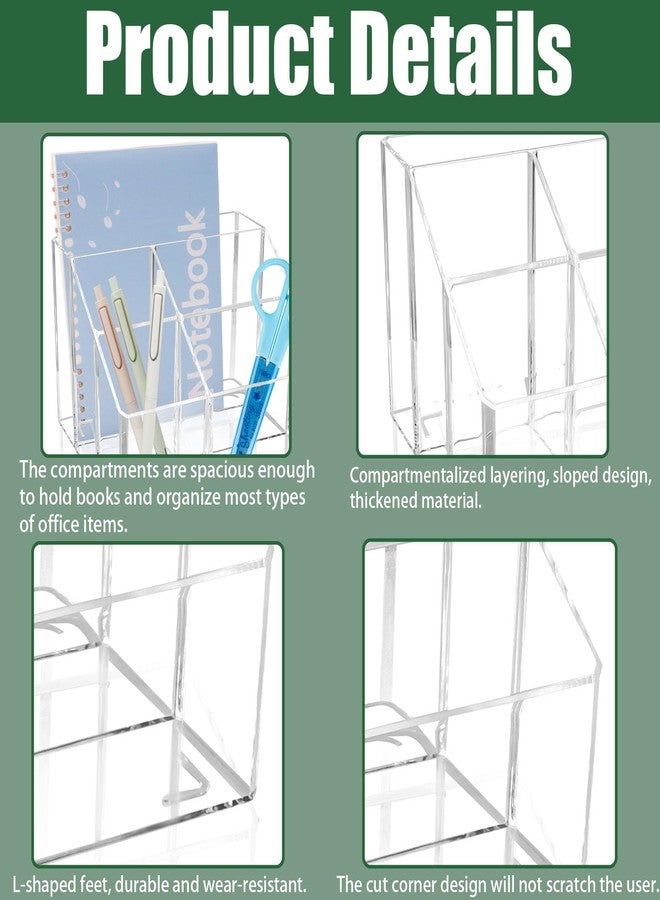 Product Details

Notebook

The compartments are spacious enough to hold books and organize most types of office items.

Compartmentalized layering, sloped design, thickened material.

L-shaped feet, durable and wear-resistant.

The cut corner design will not scratch the user.