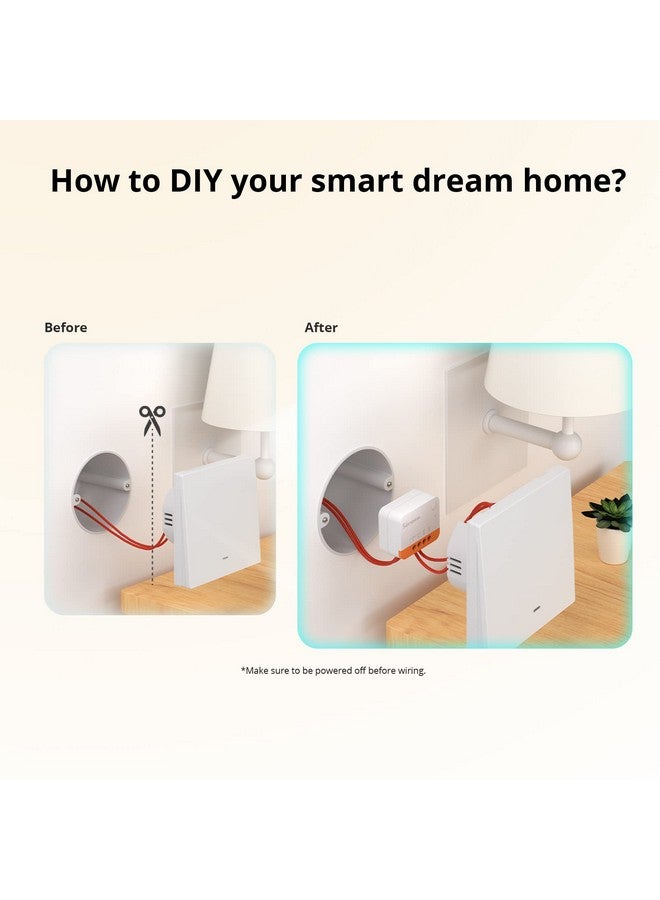 How to DIY your smart dream home?

Before

After

*Make sure to be powered off before wiring.