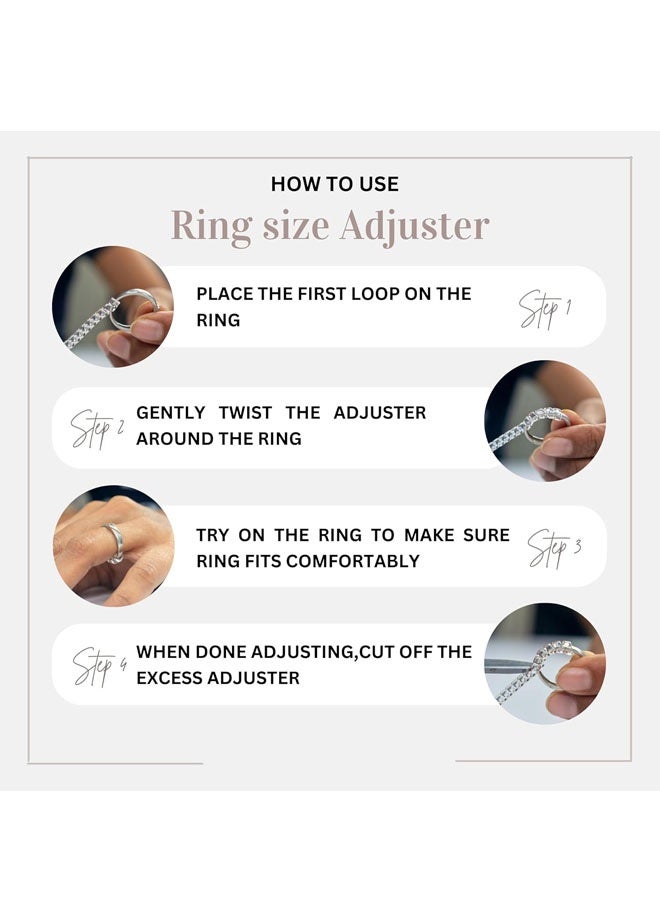 HOW TO USE

Ring size Adjuster

PLACE THE FIRST LOOP ON THE RING

Step 1

Step 2

GENTLY TWIST THE ADJUSTER AROUND THE RING

TRY ON THE RING TO MAKE SURE RING FITS COMFORTABLY

Step 3

Step 4

WHEN DONE ADJUSTING,CUT OFF THE EXCESS ADJUSTER