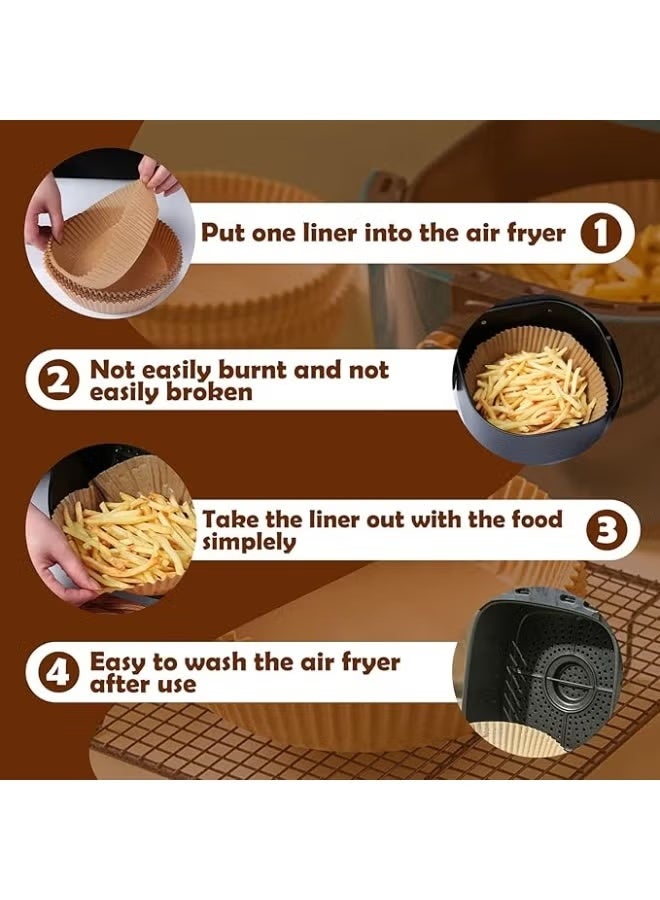 Put one liner into the air fryer 1

2 Not easily burnt and not easily broken

Take the liner out with the food simplely 3

4 Easy to wash the air fryer after use