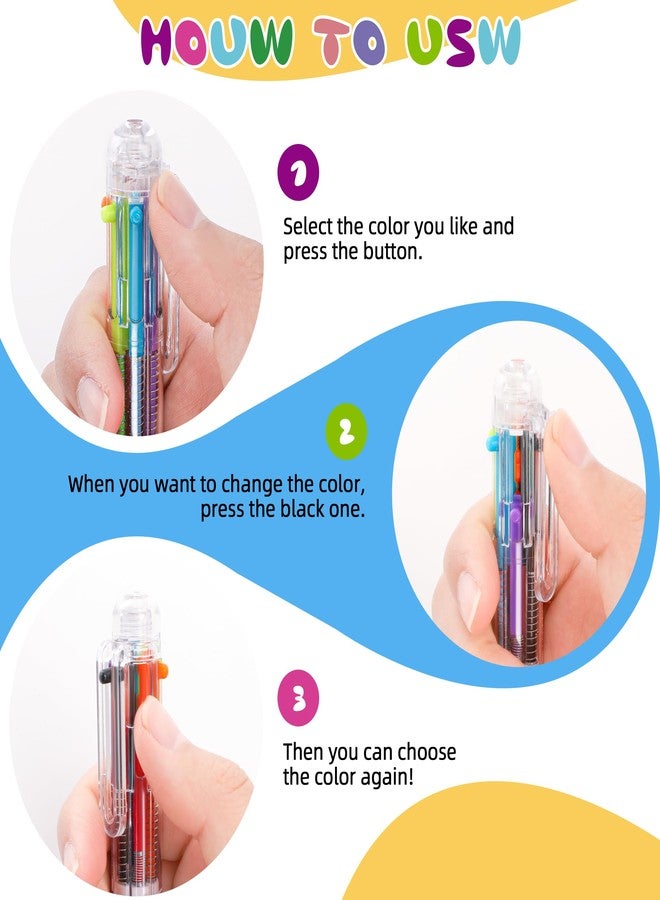 HOUW TO USW

1

Select the color you like and press the button.

2

When you want to change the color, press the black one.

3

Then you can choose the color again!