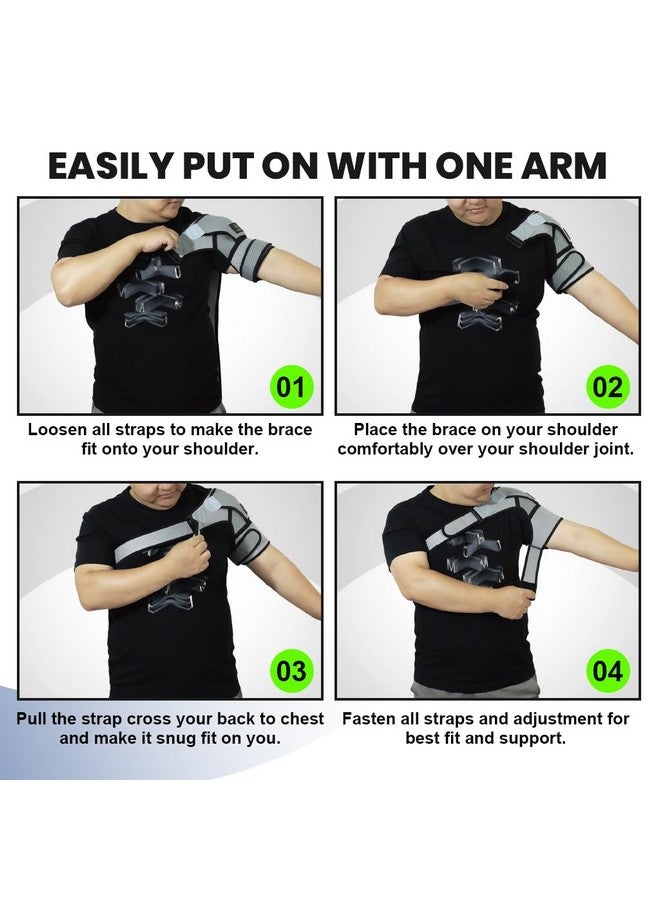 EASILY PUT ON WITH ONE ARM

01

Loosen all straps to make the brace fit onto your shoulder.

02

Place the brace on your shoulder comfortably over your shoulder joint.

03

Pull the strap cross your back to chest and make it snug fit on you.

04

Fasten all straps and adjustment for best fit and support.